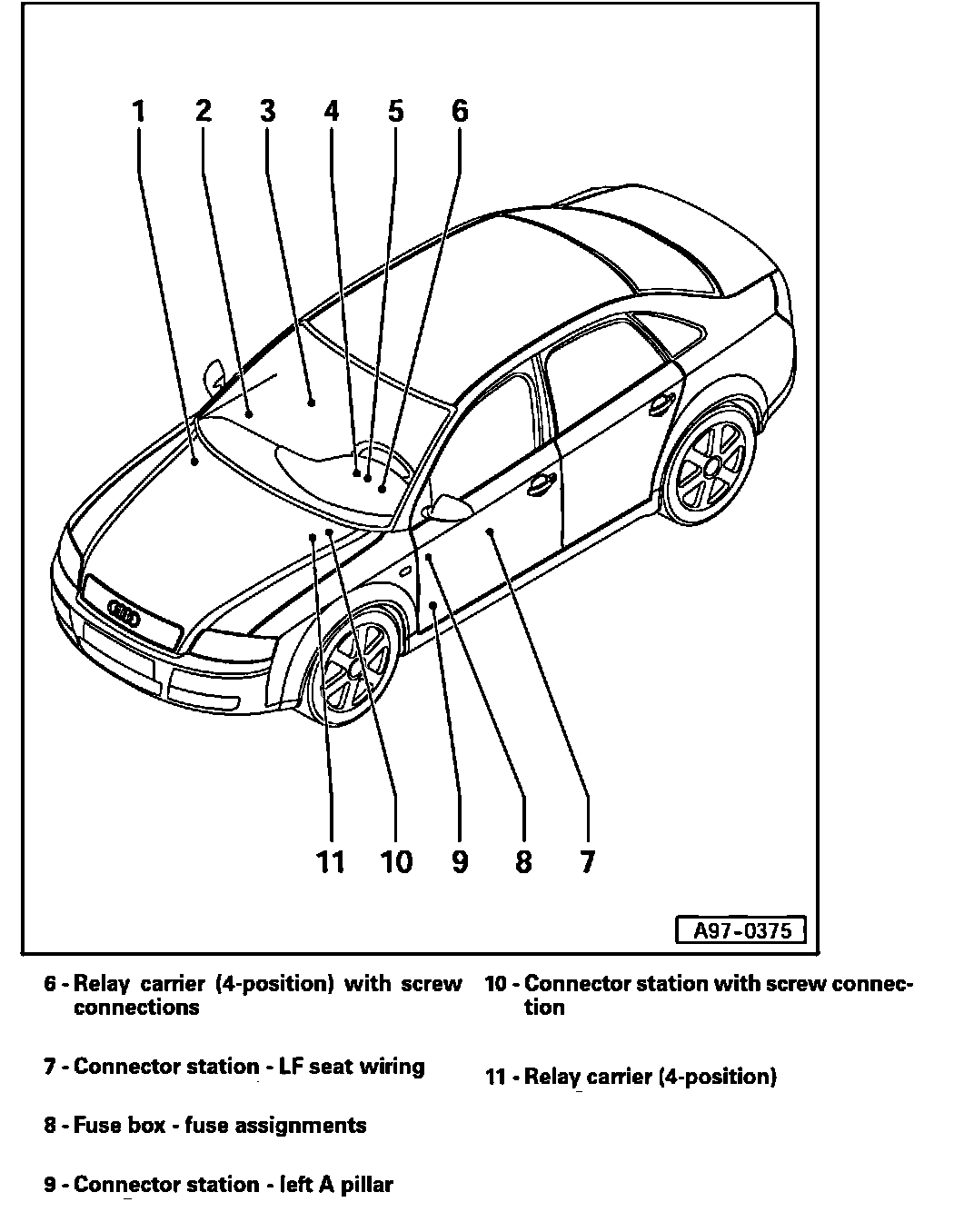 1 2 3 4 5 6

11 10 9 8 7

A97-0375

6 - Relay carrier (4-position) with screw connections

7 - Connector station - LF seat wiring

8 - Fuse box - fuse assignments

9 - Connector station - left A pillar

10 - Connector station with screw connection

11 - Relay carrier (4-position)