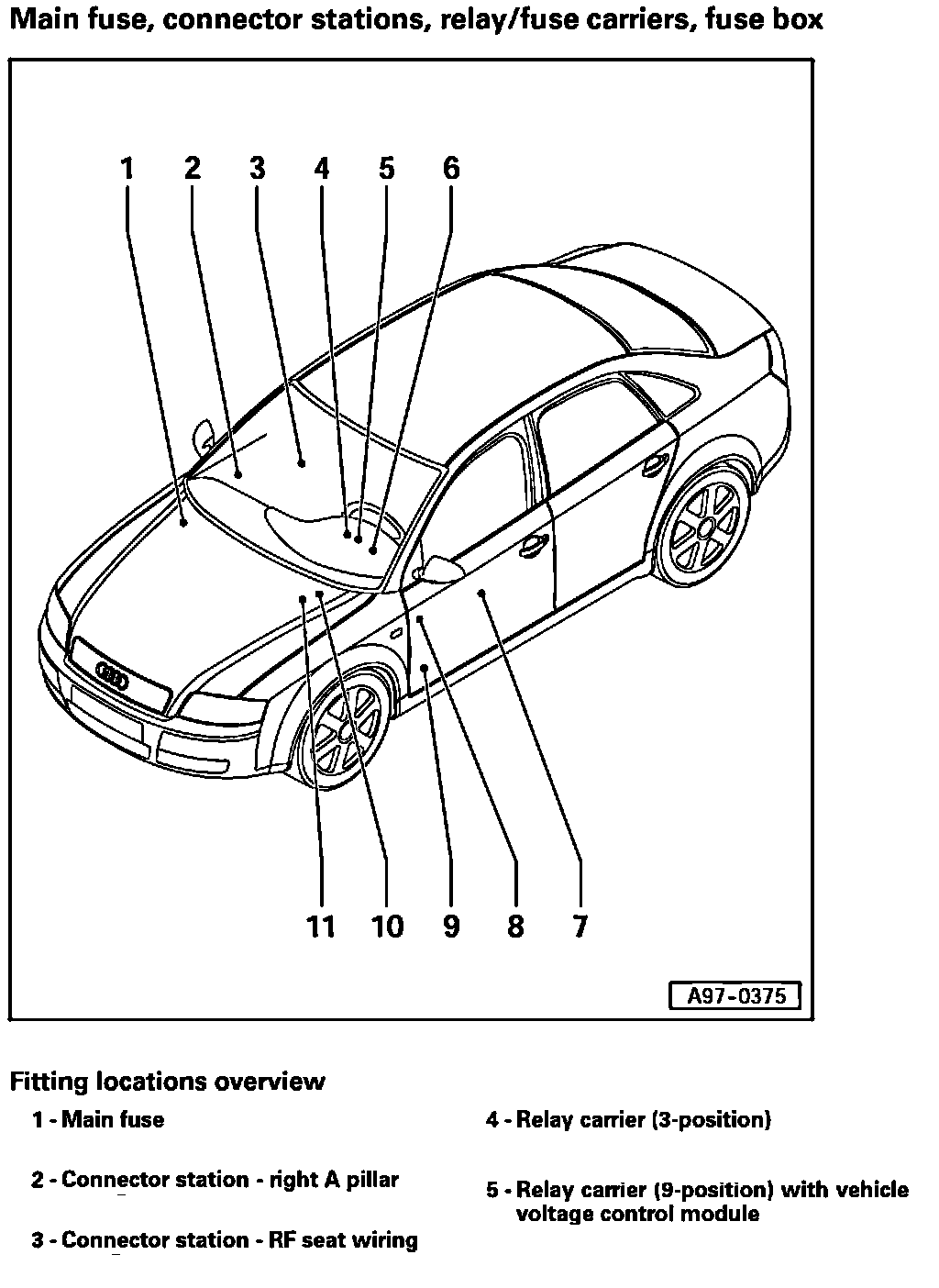 Main fuse, connector stations, relay/fuse carriers, fuse box

1 2 3 4 5 6

11 10 9 8 7

A97-0375

Fitting locations overview

1 - Main fuse

2 - Connector station - right A pillar

3 - Connector station - RF seat wiring

4 - Relay carrier (3-position)

5 - Relay carrier (9-position) with vehicle voltage control module