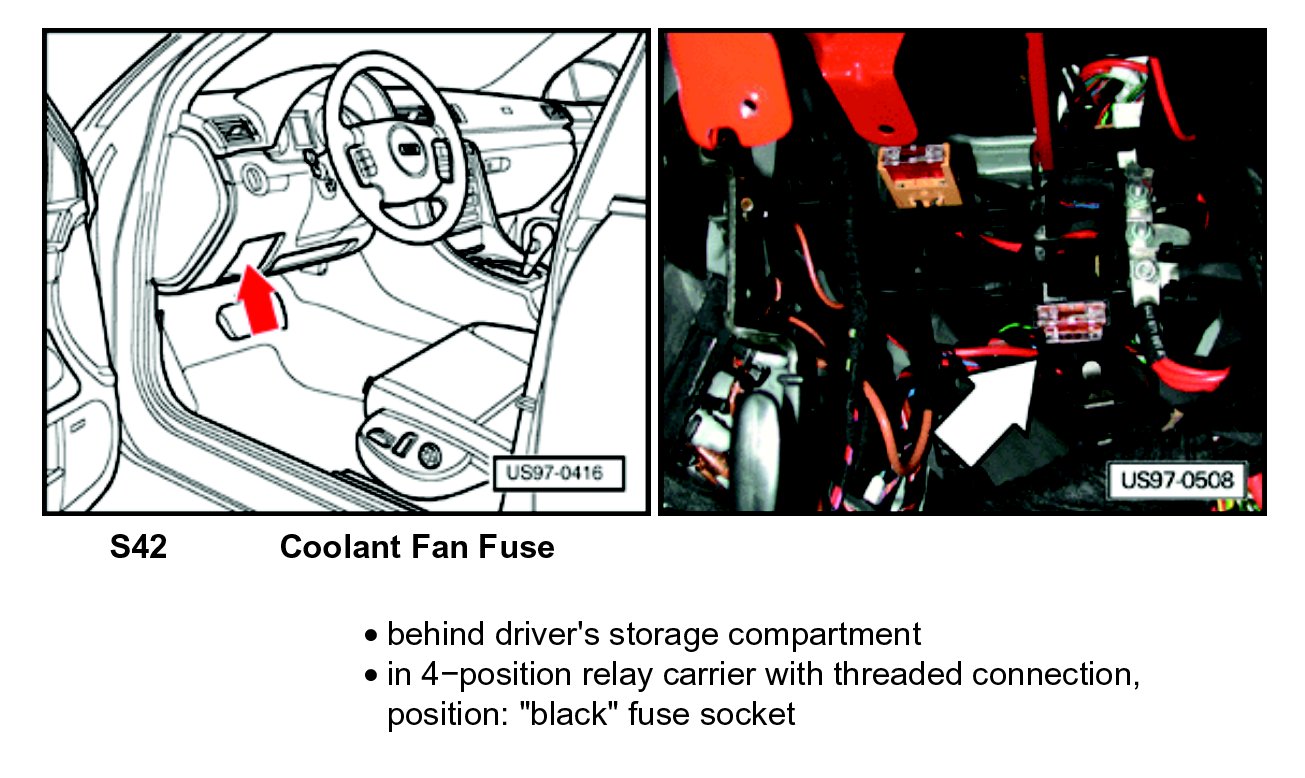 US97-0416

US97-0508

S42 Coolant Fan Fuse

• behind driver's storage compartment
• in 4−position relay carrier with threaded connection, position: "black" fuse socket