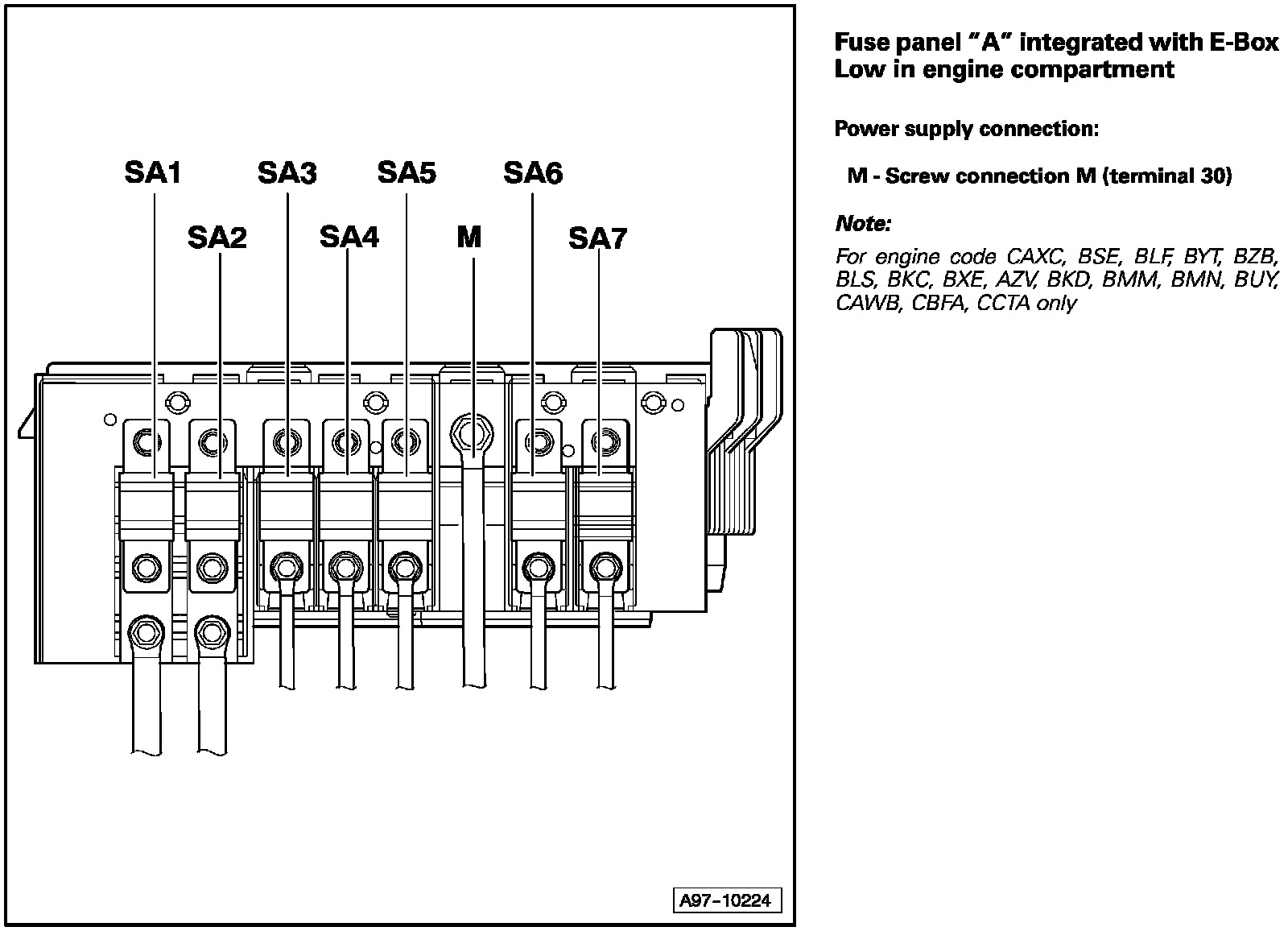 SA1
SA3
SA5
SA6
SA2
SA4
M
SA7

A97–10224

Fuse panel "A" integrated with E-Box Low in engine compartment

Power supply connection:

M - Screw connection M (terminal 30)

Note:

For engine code CAXC, BSE, BLF, BYT, BZB, BLS, BKC, BXE, AZV, BKD, BMM, BMN, BUY, CAWB, CBFA, CCTA only