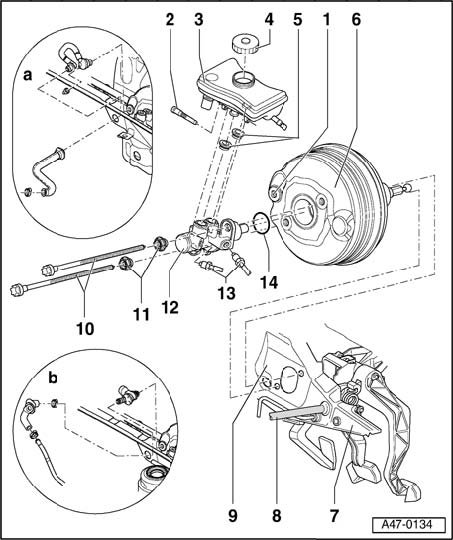 2
3
4
5
1
6
a
14
13
12
11
10
b
9
8
7
A47-0134