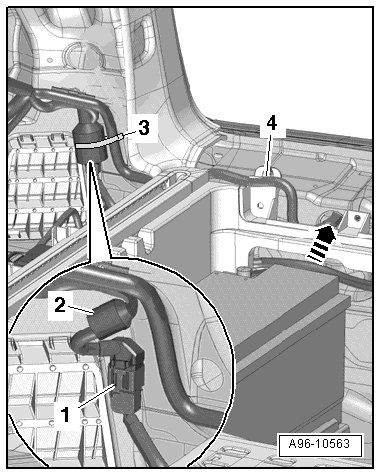 3
4
2
1
A96-10563