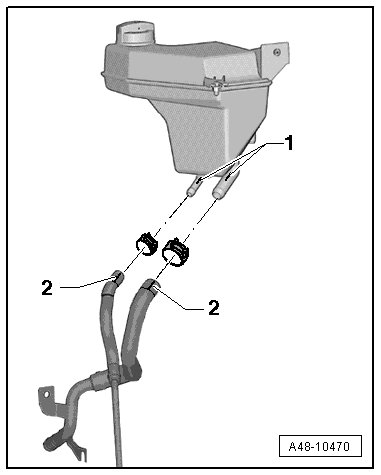 1

2

2

A48-10470