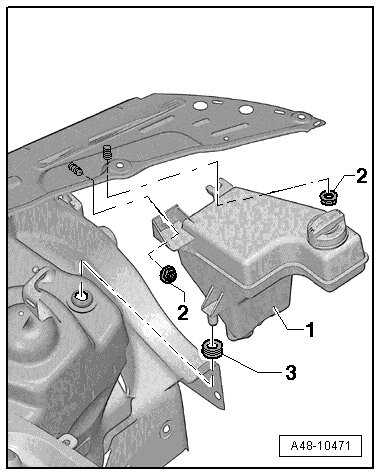 2
2
1
3
A48-10471