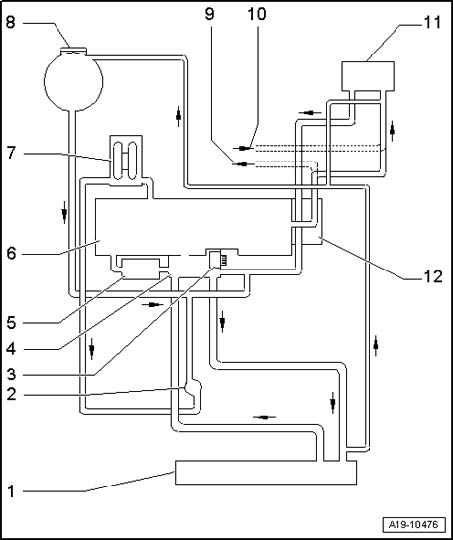 8
9
10
11
7
6
12
5
4
3
2
1
A19-10476