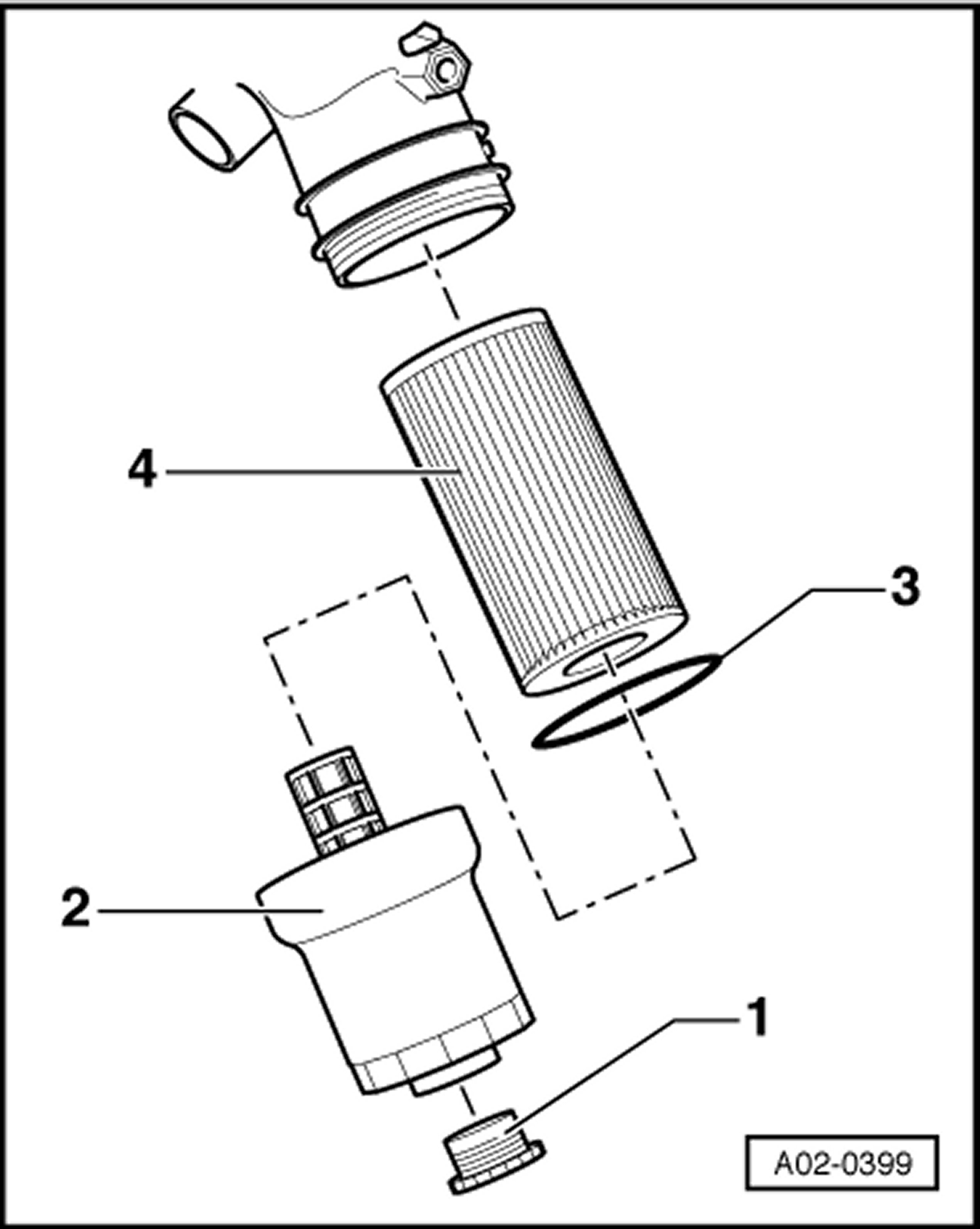 4

3

2

1

A02-0399