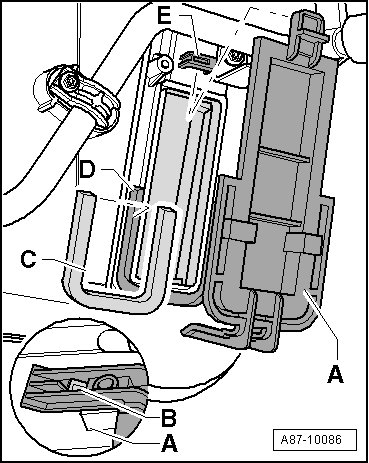 E
D
C
A
B
A
A87-10086