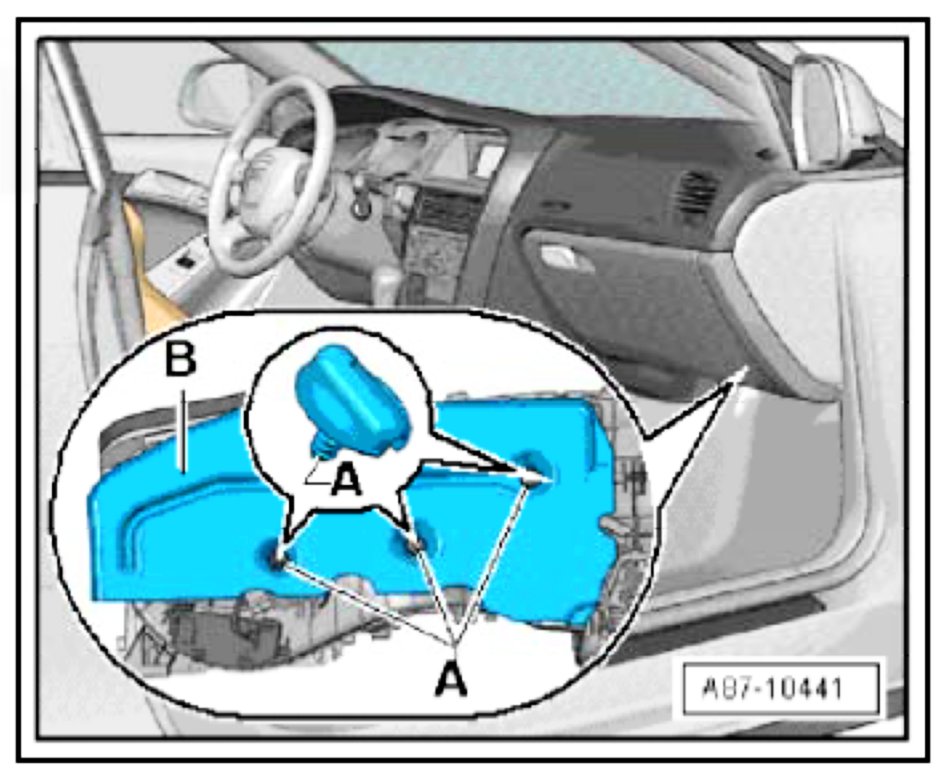 B
A
A
A87-10441