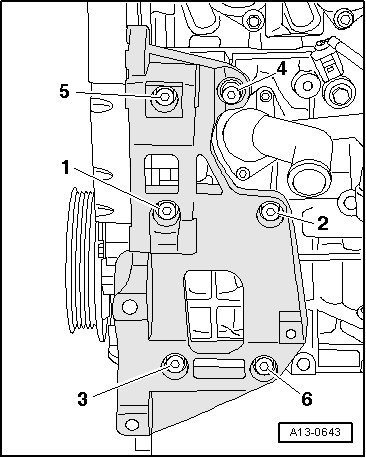 5
4
1
2
3
6
A13-0643