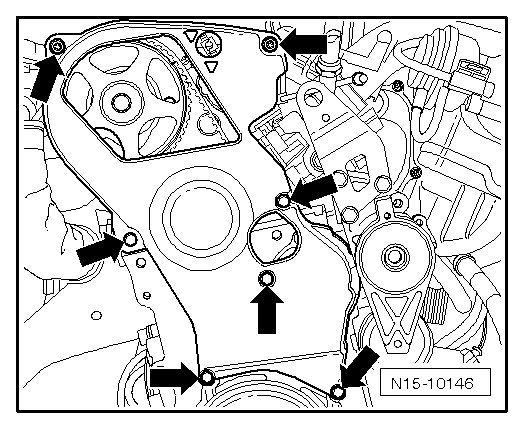 N15-10146