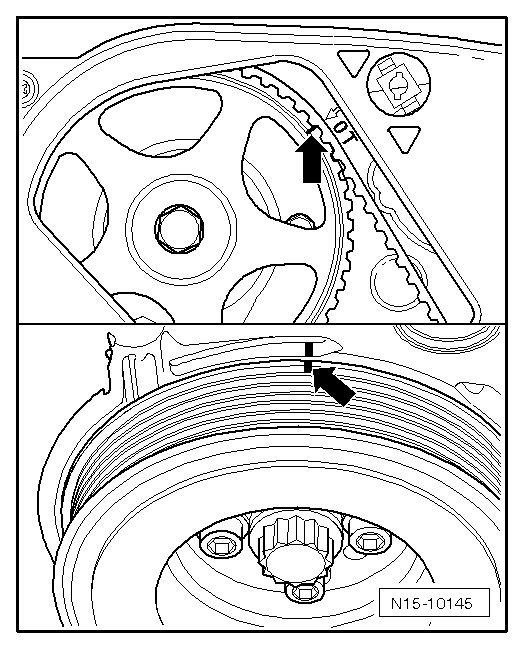 OT

N15-10145