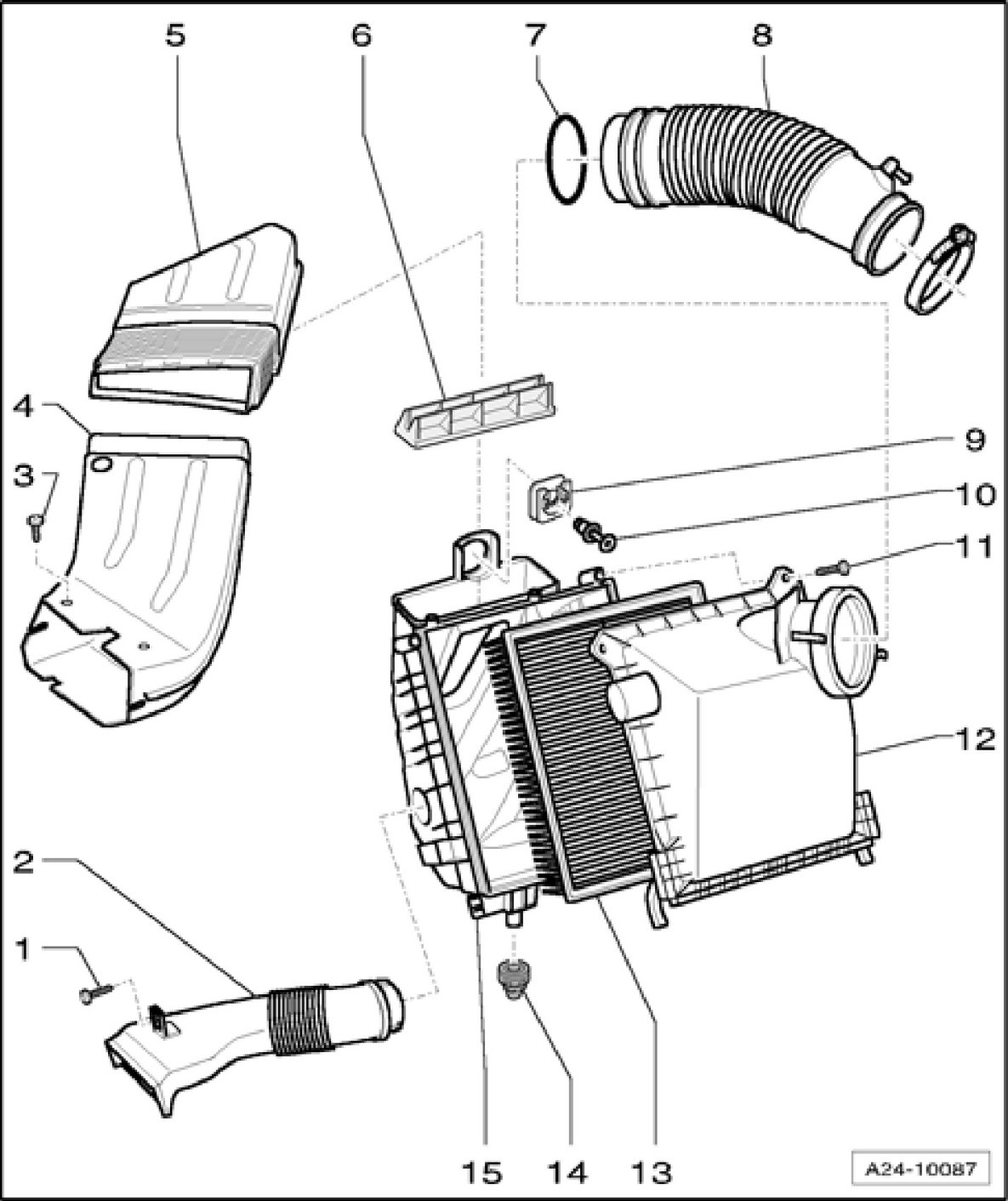 5
6
7
8
4
3
9
10
11
12
2
1
15
14
13
A24-10087