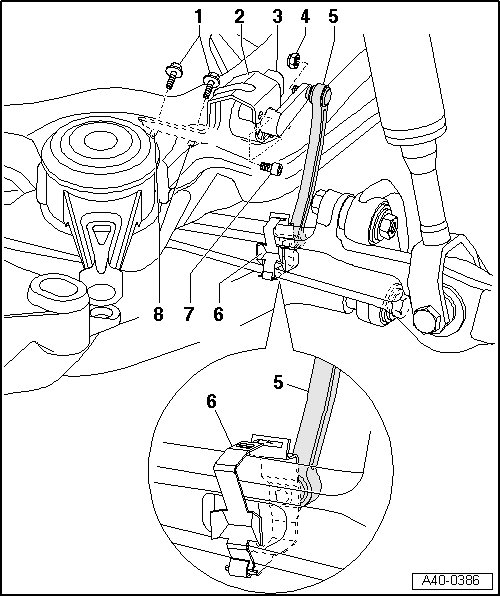 1 2 3 4 5

8 7 6

5

6

A40-0386