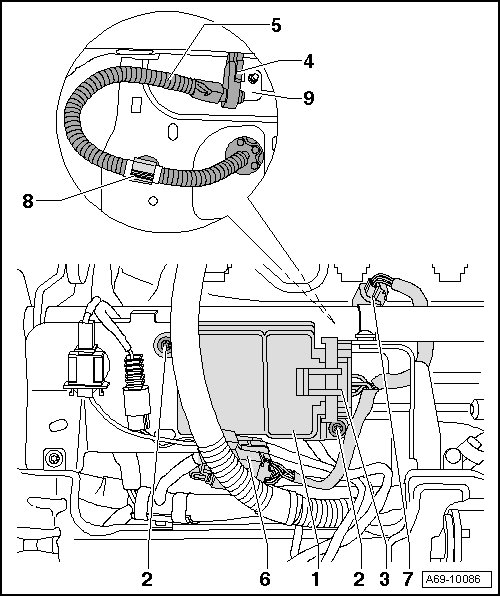 5
4
9
8
2
6
1
2
3
7
A69-10086