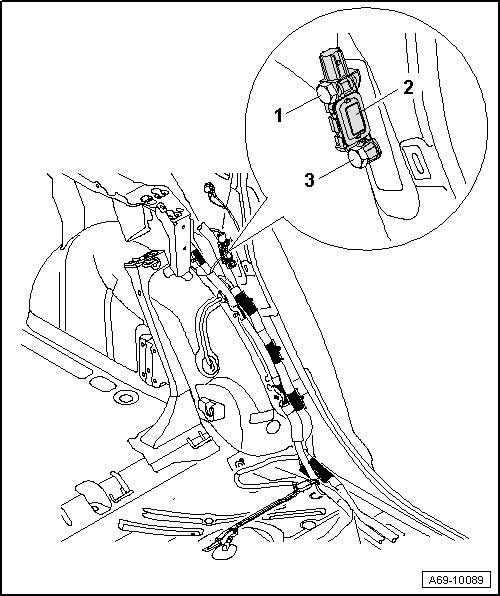 1
2
3
A69-10089