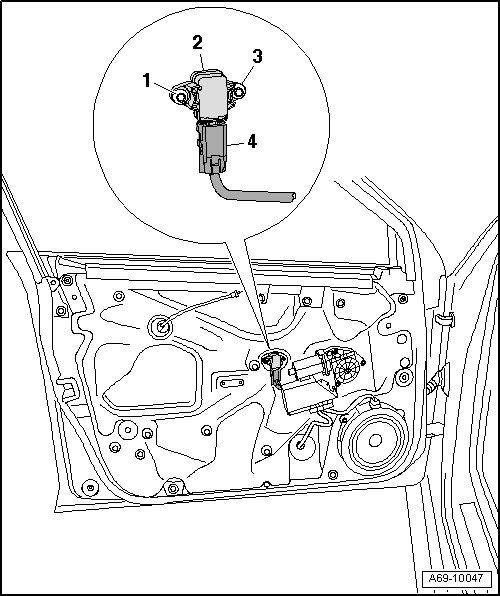 2
3
1
4
A69-10047