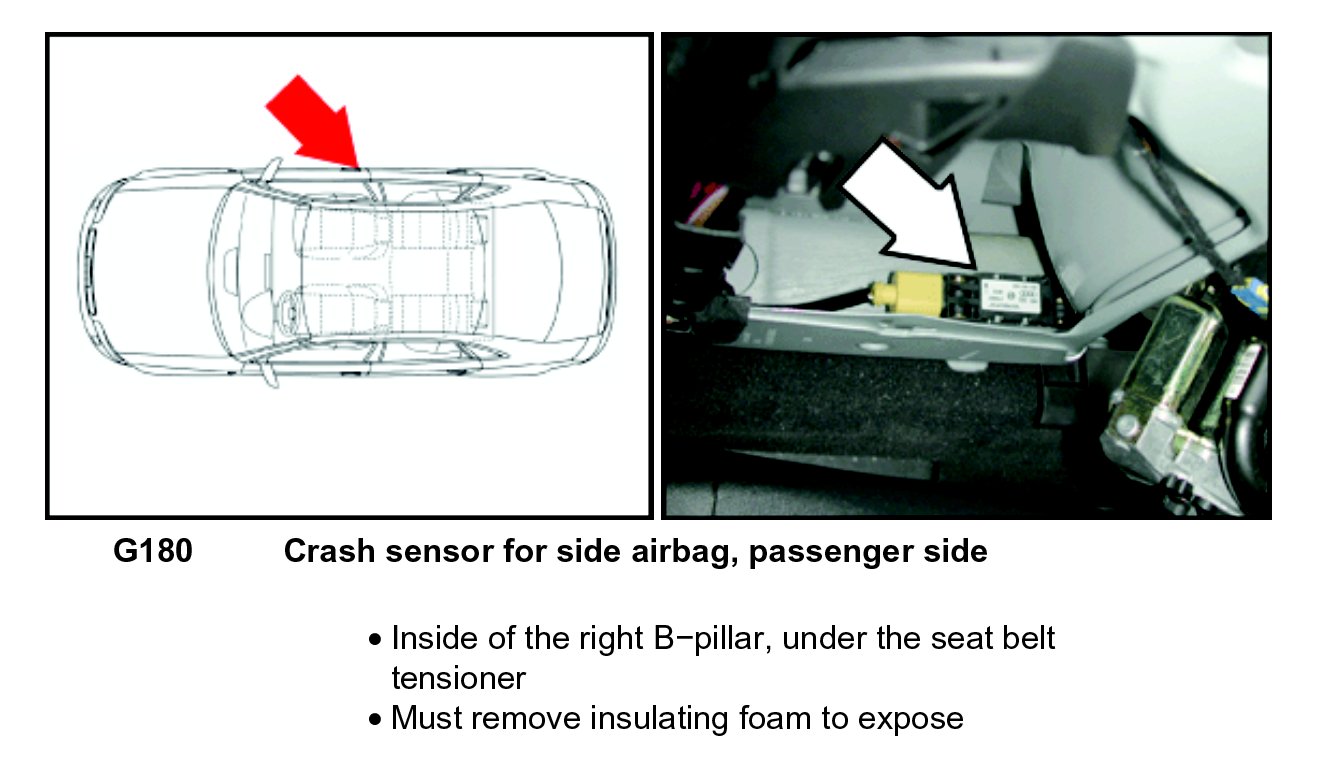 G180 Crash sensor for side airbag, passenger side

• Inside of the right B−pillar, under the seat belt tensioner
• Must remove insulating foam to expose