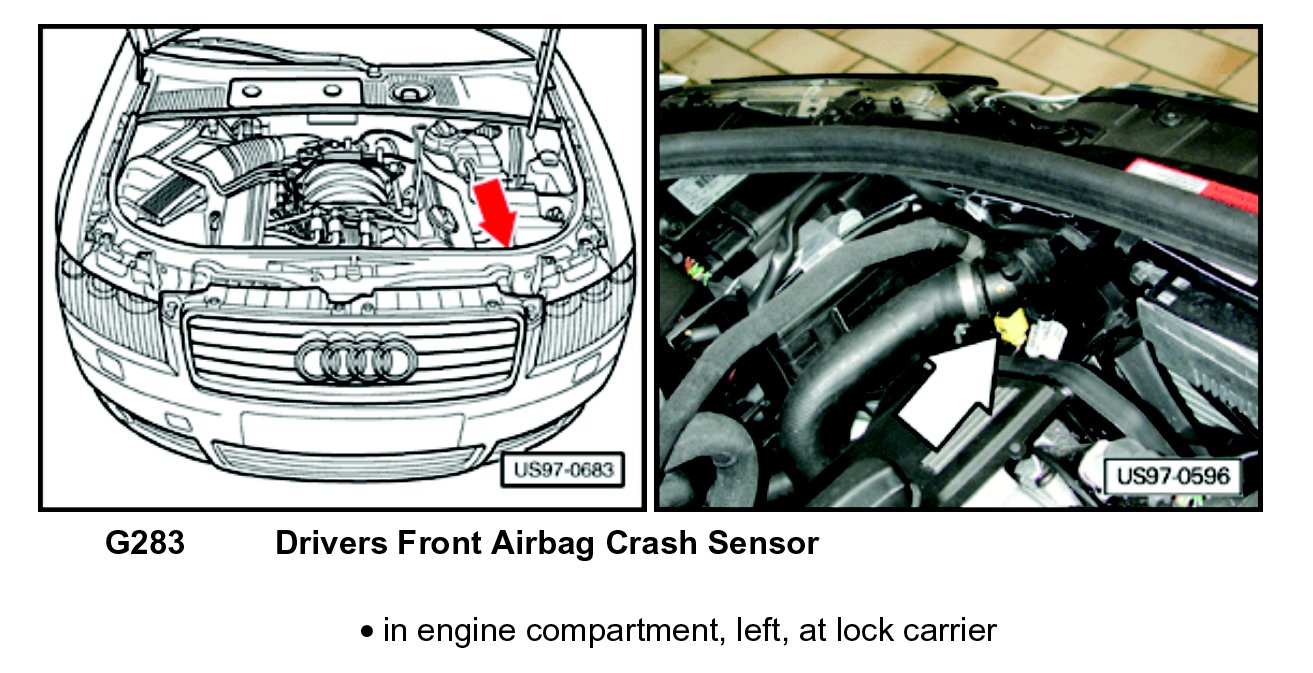 US97-0683

US97-0596

G283 Drivers Front Airbag Crash Sensor

• in engine compartment, left, at lock carrier