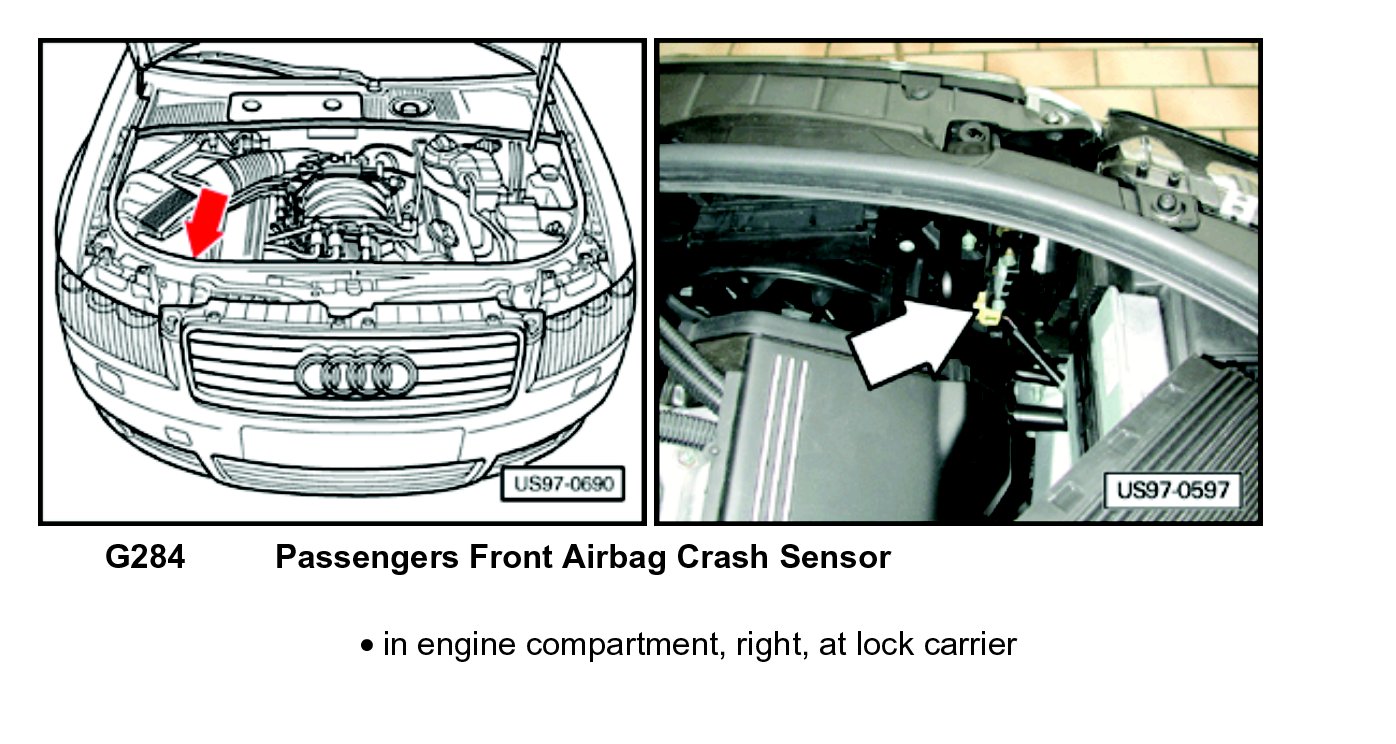 US97-0690

US97-0597

G284 Passengers Front Airbag Crash Sensor

• in engine compartment, right, at lock carrier