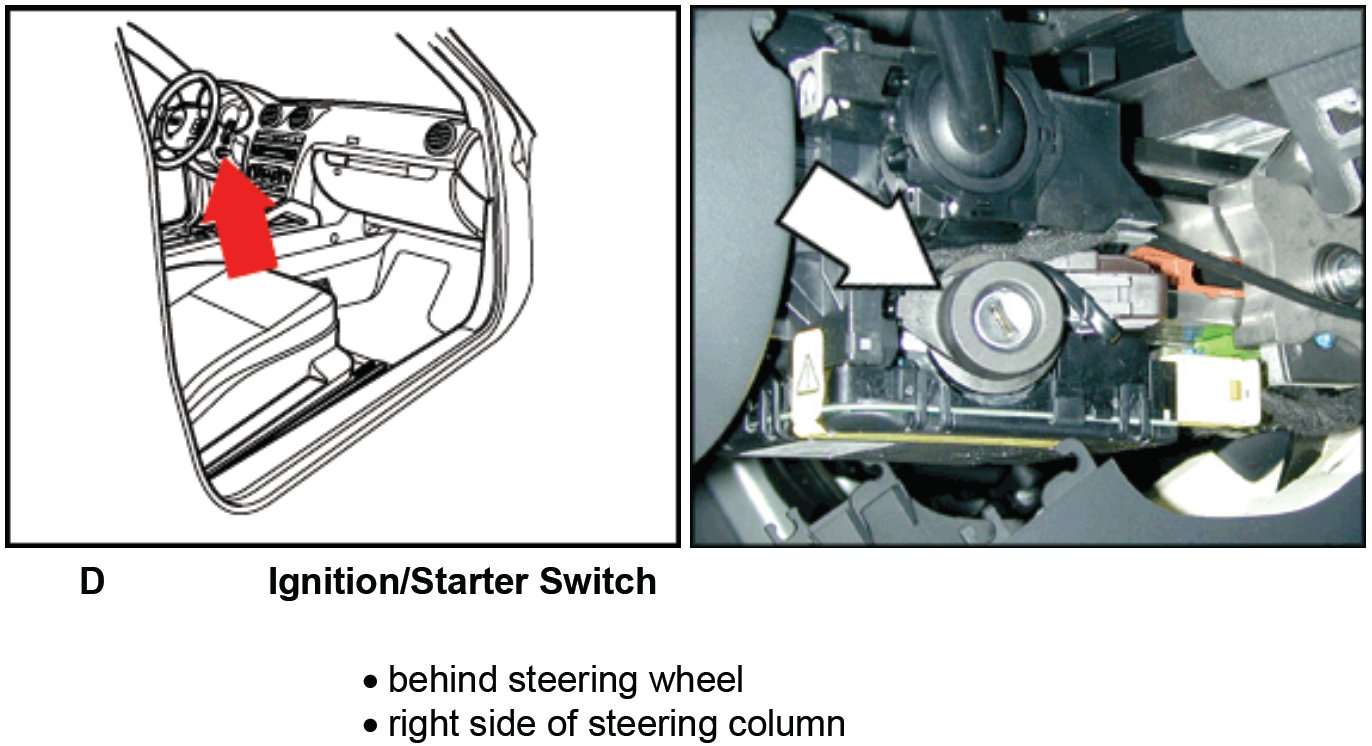 D Ignition/Starter Switch

• behind steering wheel
• right side of steering column