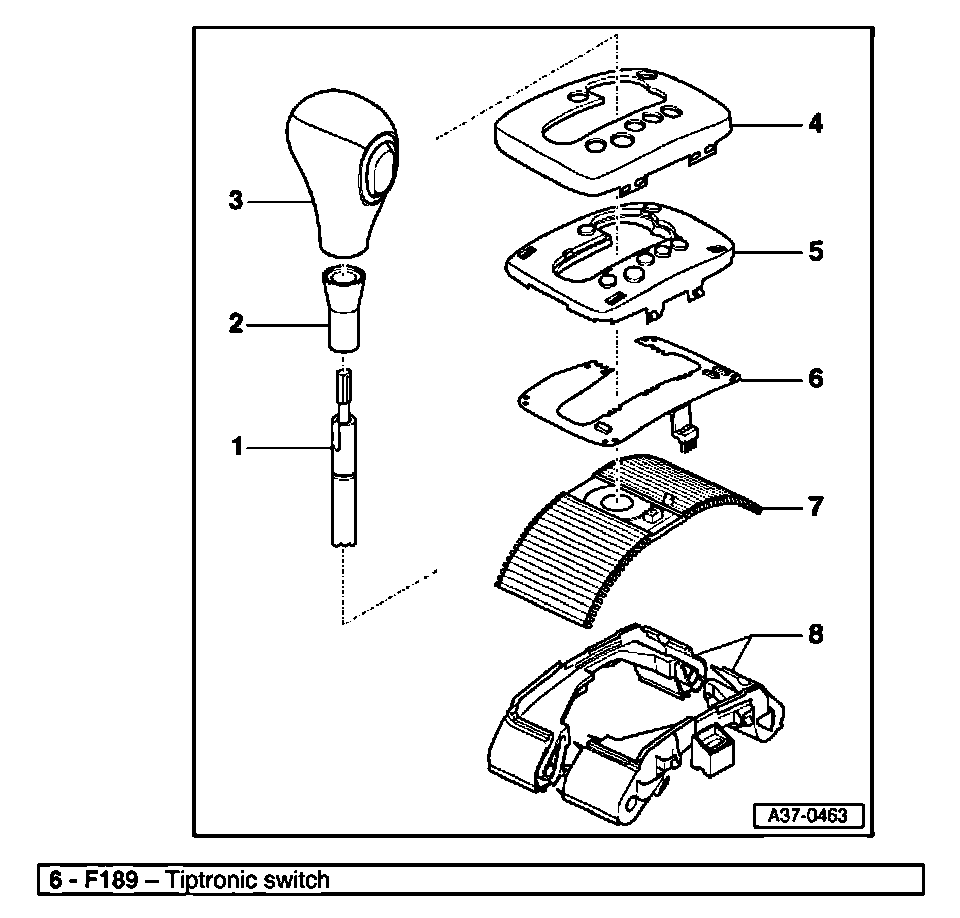 3
2
1
4
5
6
7
8
A37-0463

6 - F189 – Tiptronic switch