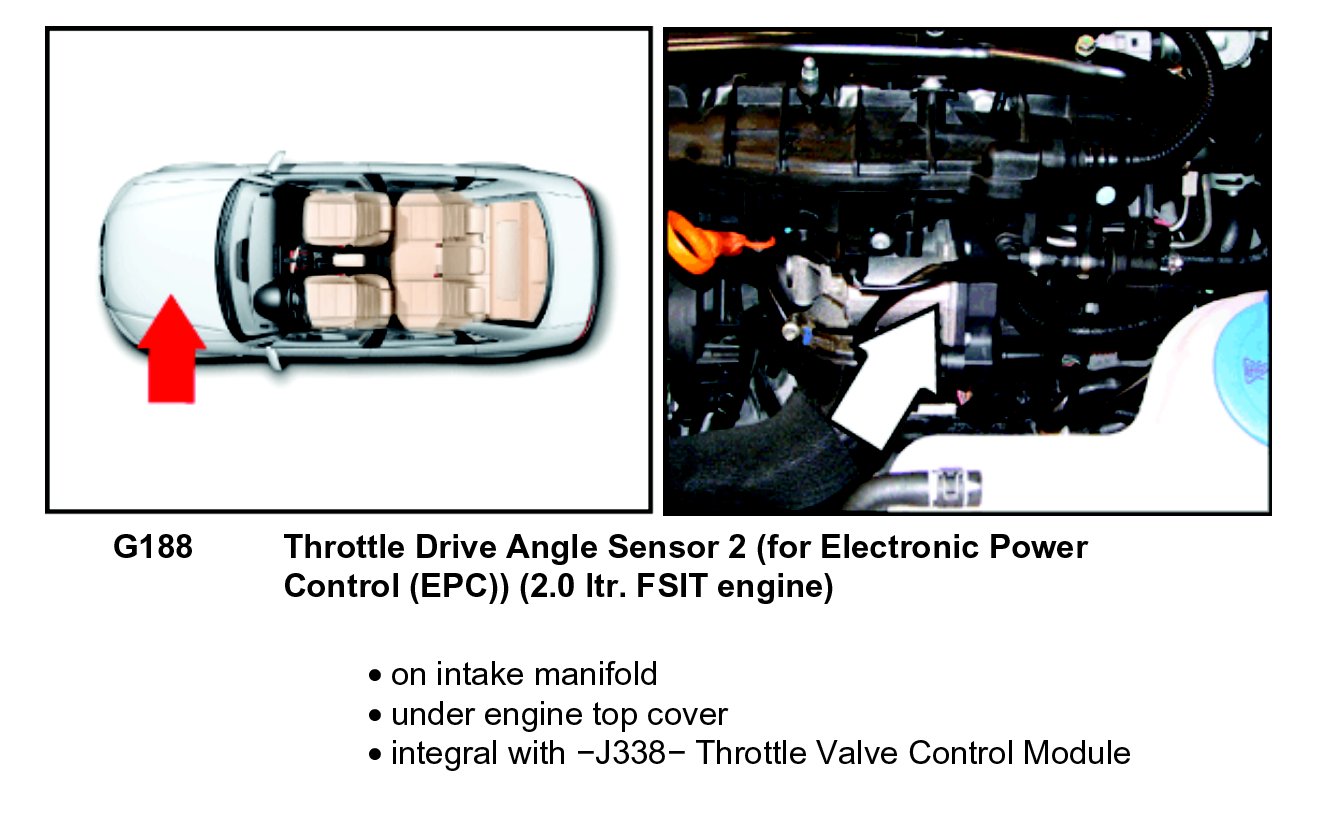 G188 Throttle Drive Angle Sensor 2 (for Electronic Power Control (EPC)) (2.0 ltr. FSIT engine)

• on intake manifold
• under engine top cover
• integral with −J338− Throttle Valve Control Module