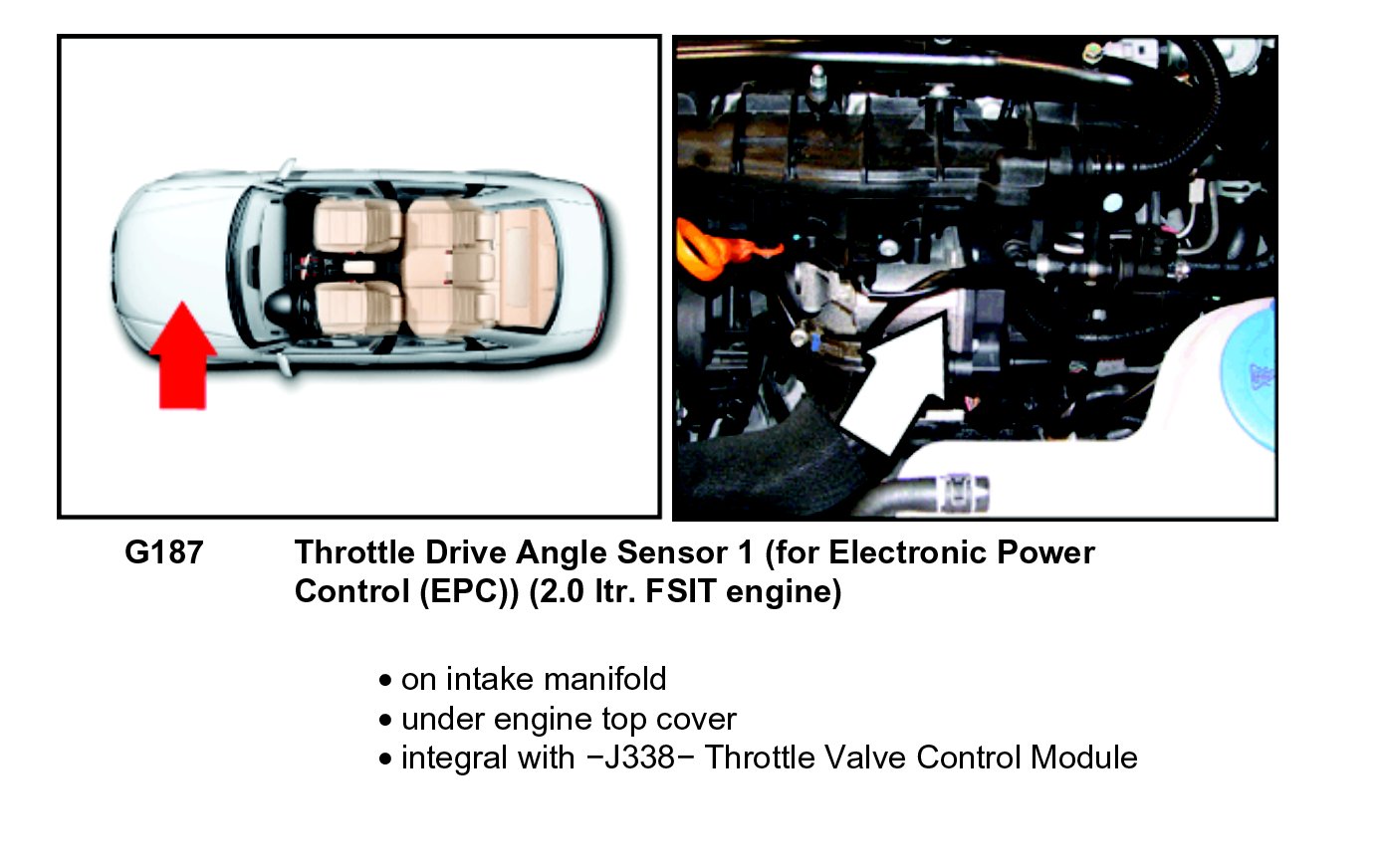 G187 Throttle Drive Angle Sensor 1 (for Electronic Power Control (EPC)) (2.0 ltr. FSIT engine)

• on intake manifold
• under engine top cover
• integral with −J338− Throttle Valve Control Module