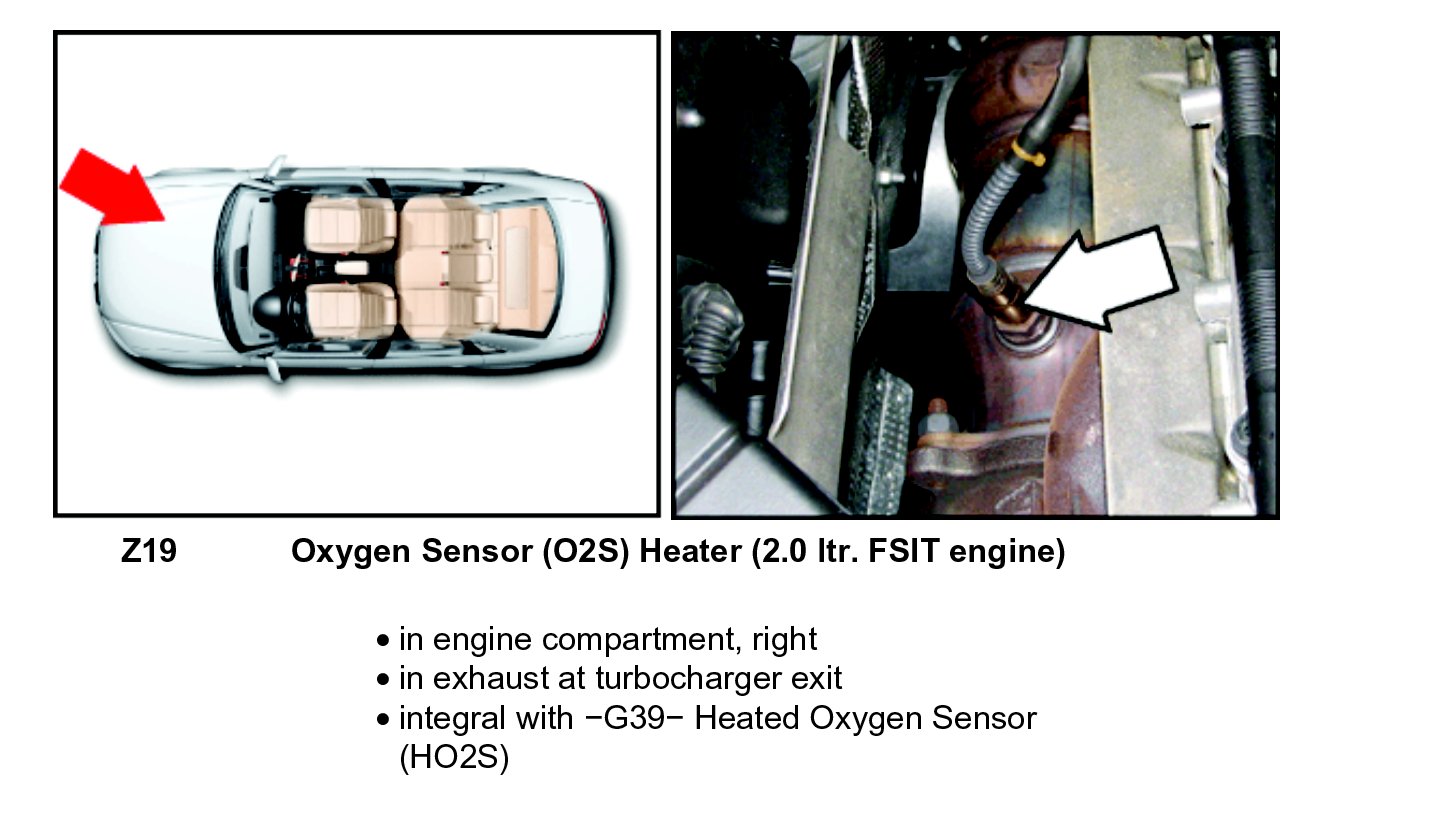 Z19 Oxygen Sensor (O2S) Heater (2.0 ltr. FSIT engine)

• in engine compartment, right
• in exhaust at turbocharger exit
• integral with −G39− Heated Oxygen Sensor (HO2S)