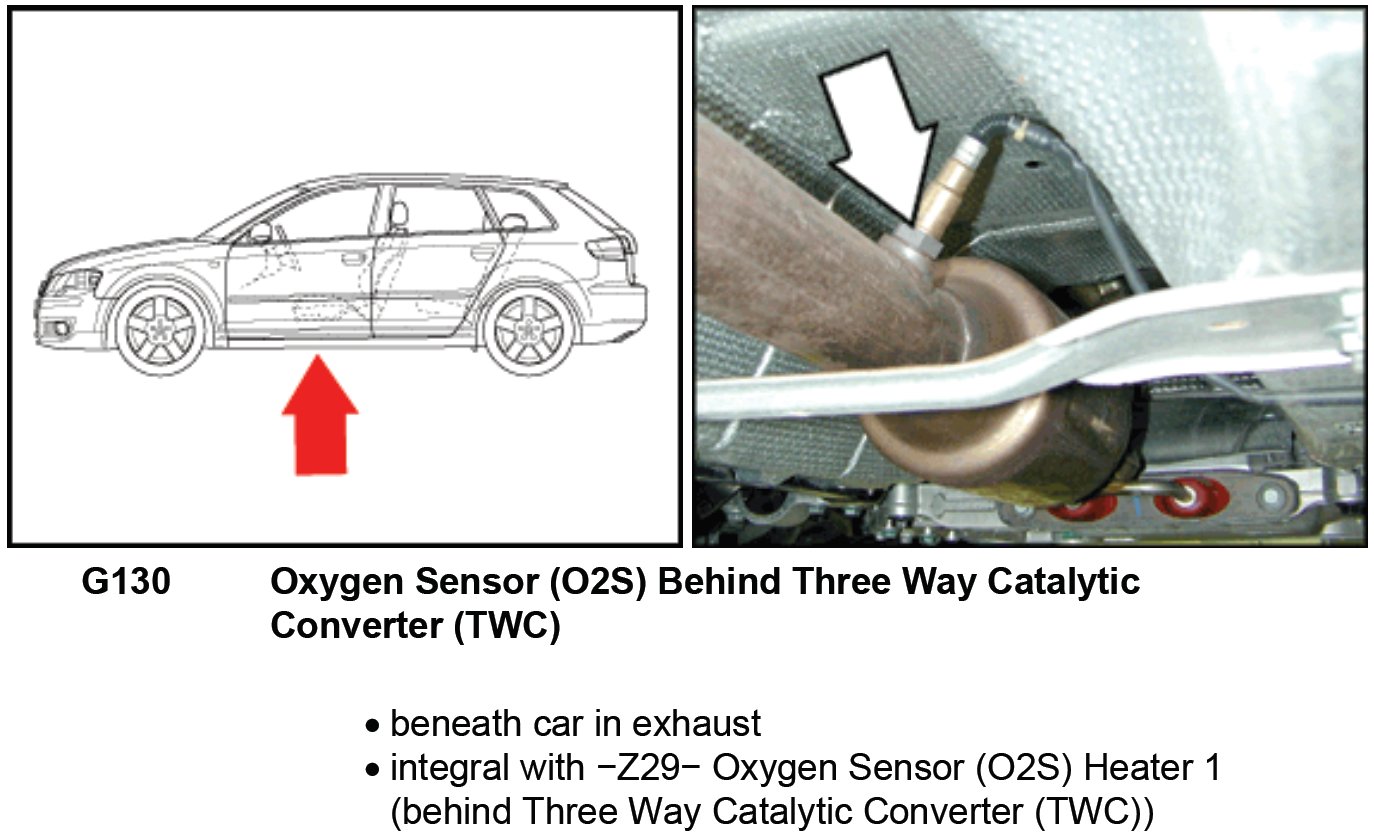 G130 Oxygen Sensor (O2S) Behind Three Way Catalytic Converter (TWC)

• beneath car in exhaust
• integral with −Z29− Oxygen Sensor (O2S) Heater 1 (behind Three Way Catalytic Converter (TWC))