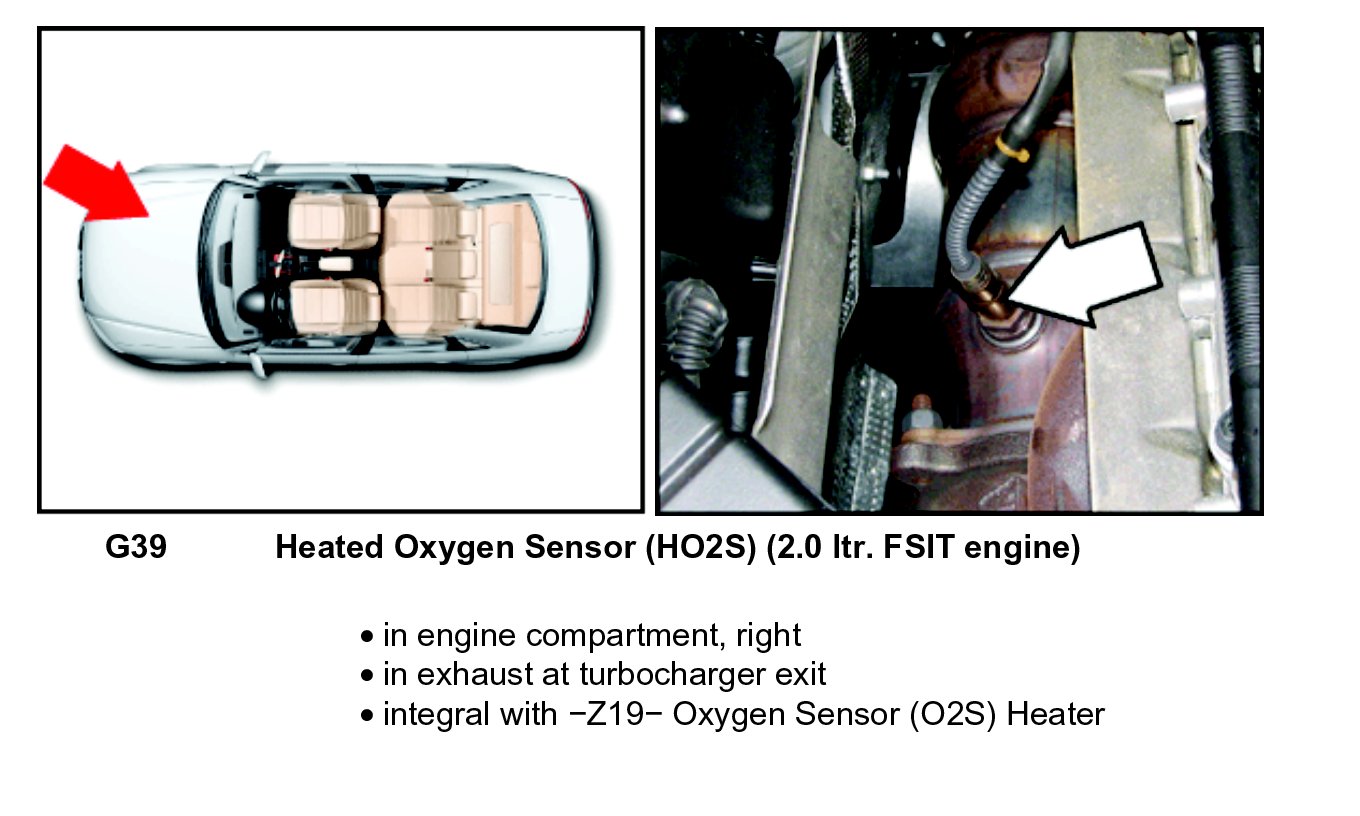 G39 Heated Oxygen Sensor (HO2S) (2.0 ltr. FSIT engine)

• in engine compartment, right
• in exhaust at turbocharger exit
• integral with −Z19− Oxygen Sensor (O2S) Heater