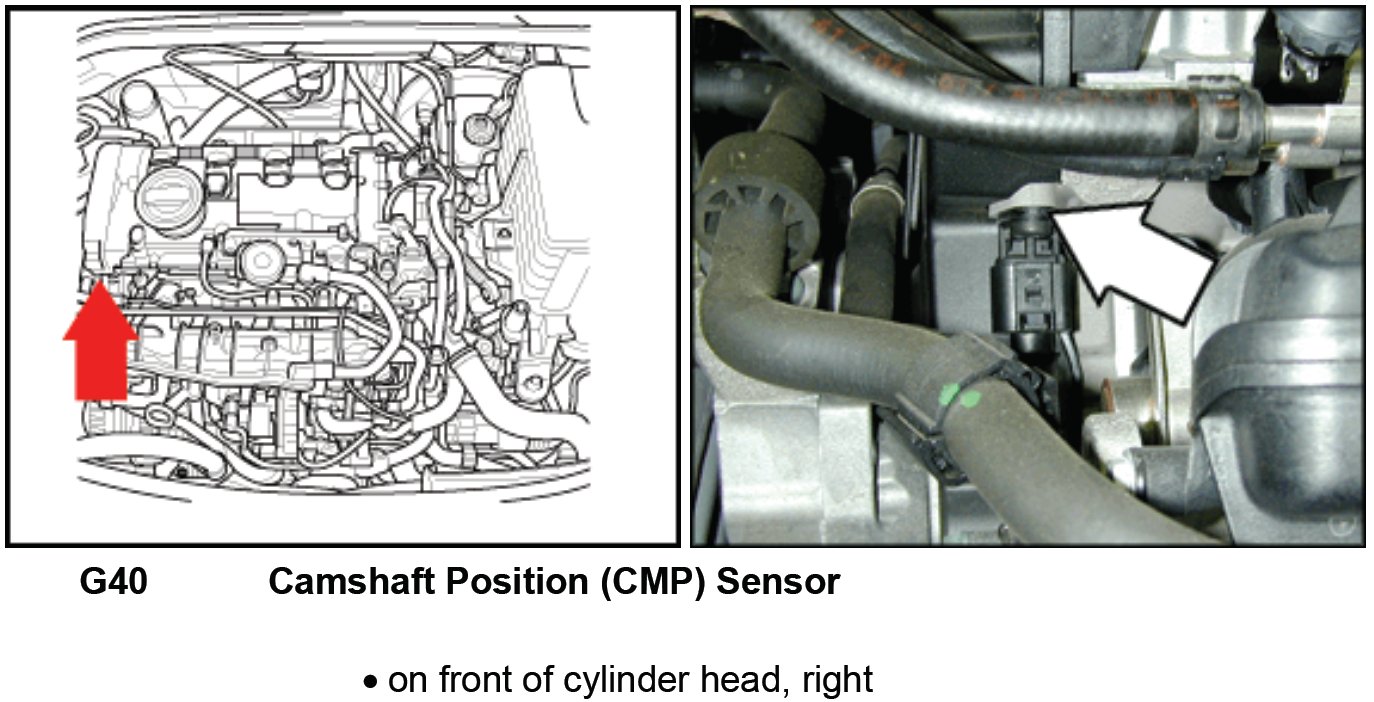 G40 Camshaft Position (CMP) Sensor

• on front of cylinder head, right