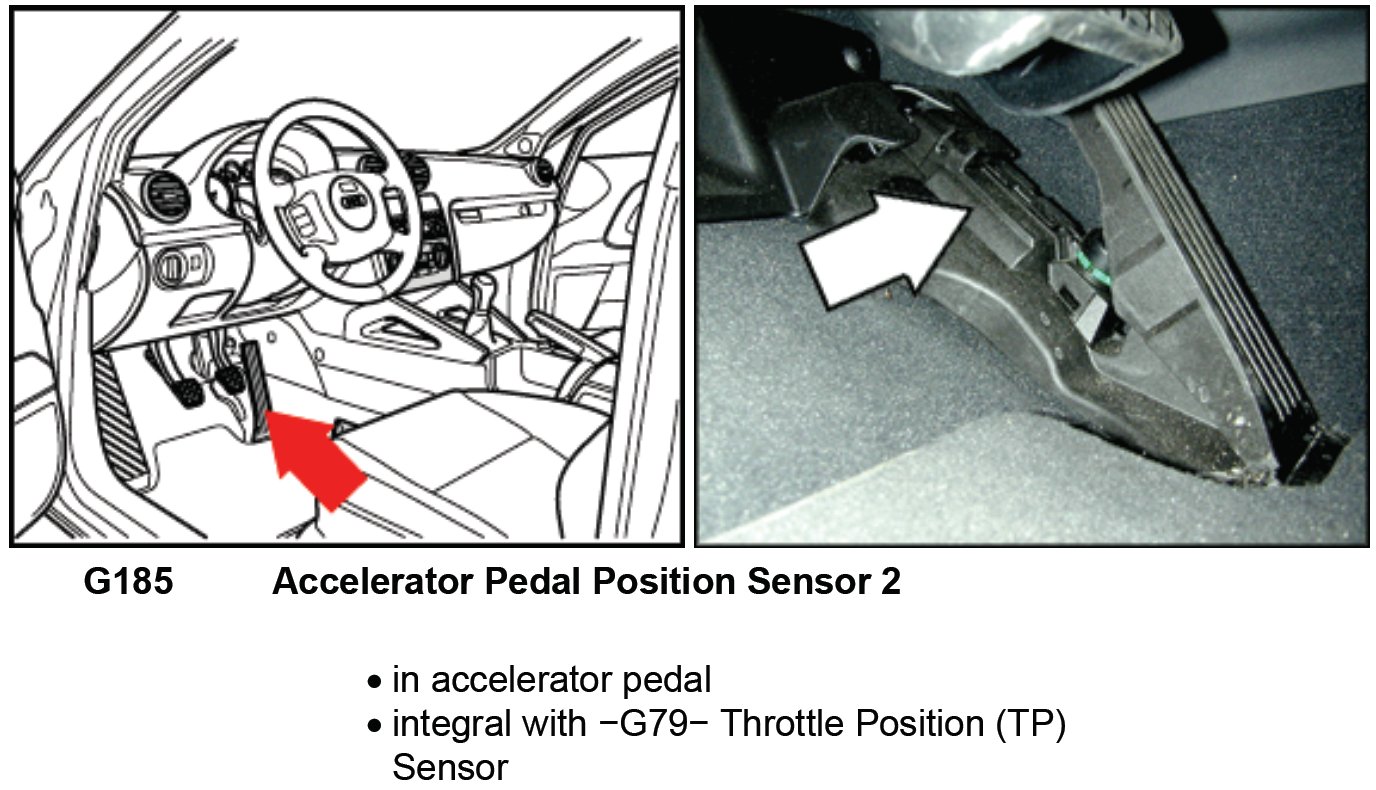 G185 Accelerator Pedal Position Sensor 2

• in accelerator pedal
• integral with −G79− Throttle Position (TP) Sensor