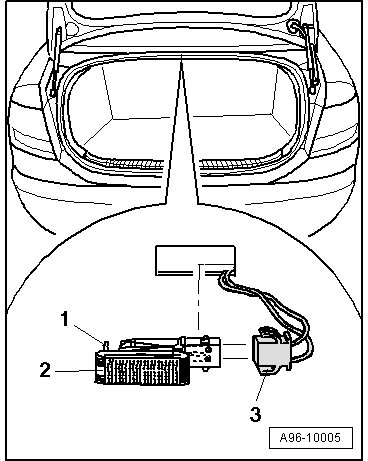 1
2
3
A96-10005