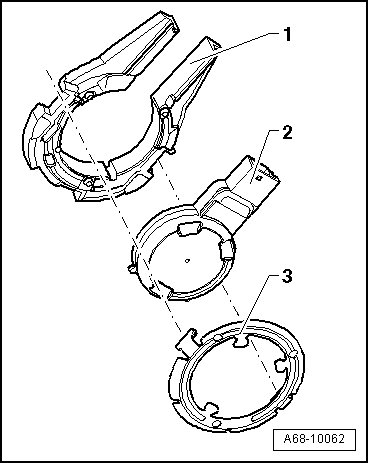 1
2
3
A68-10062