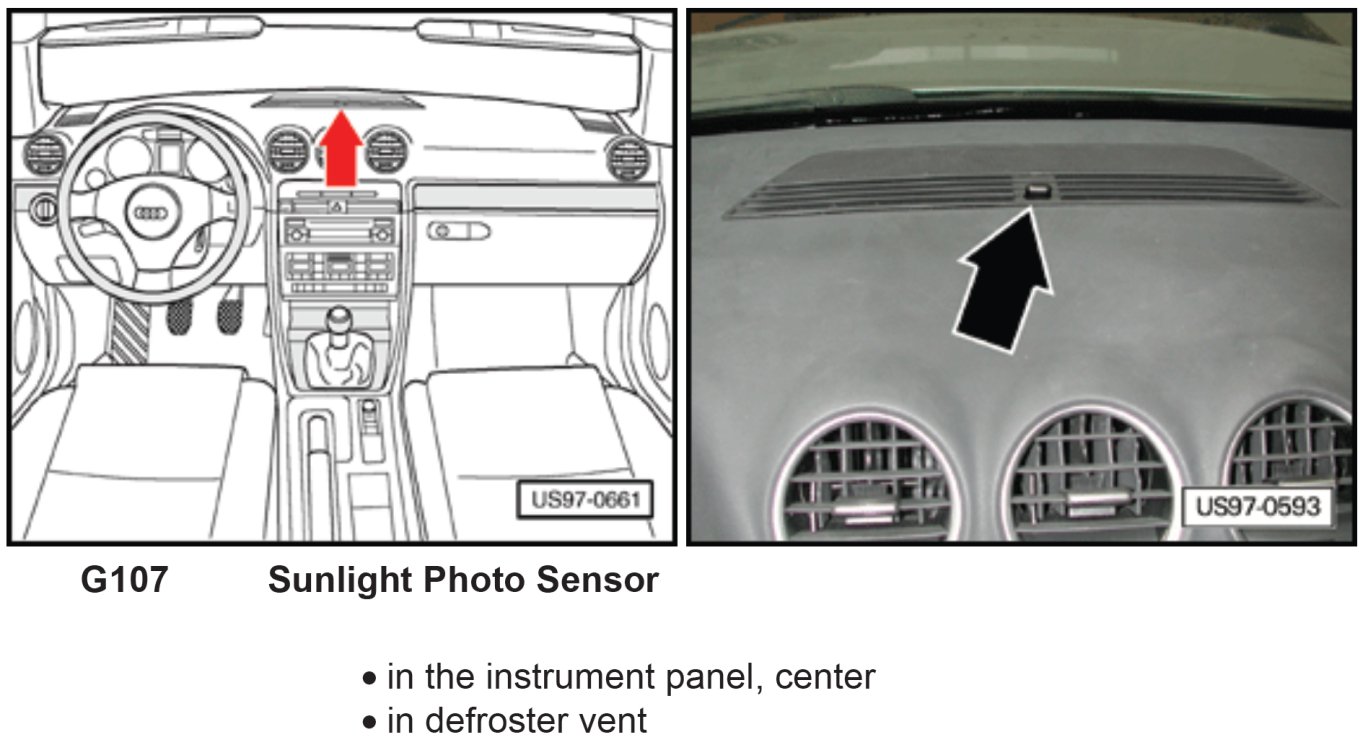 US97-0661

US97-0593

G107 Sunlight Photo Sensor

• in the instrument panel, center
• in defroster vent