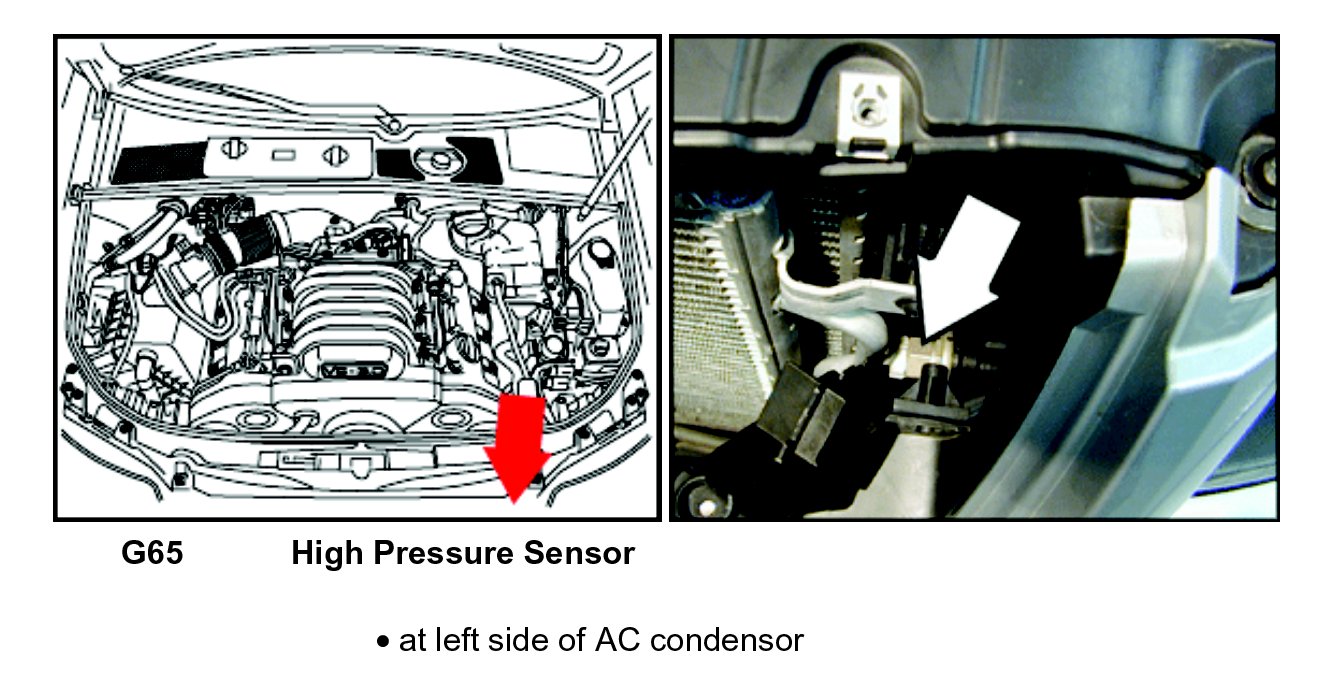 G65 High Pressure Sensor

• at left side of AC condensor