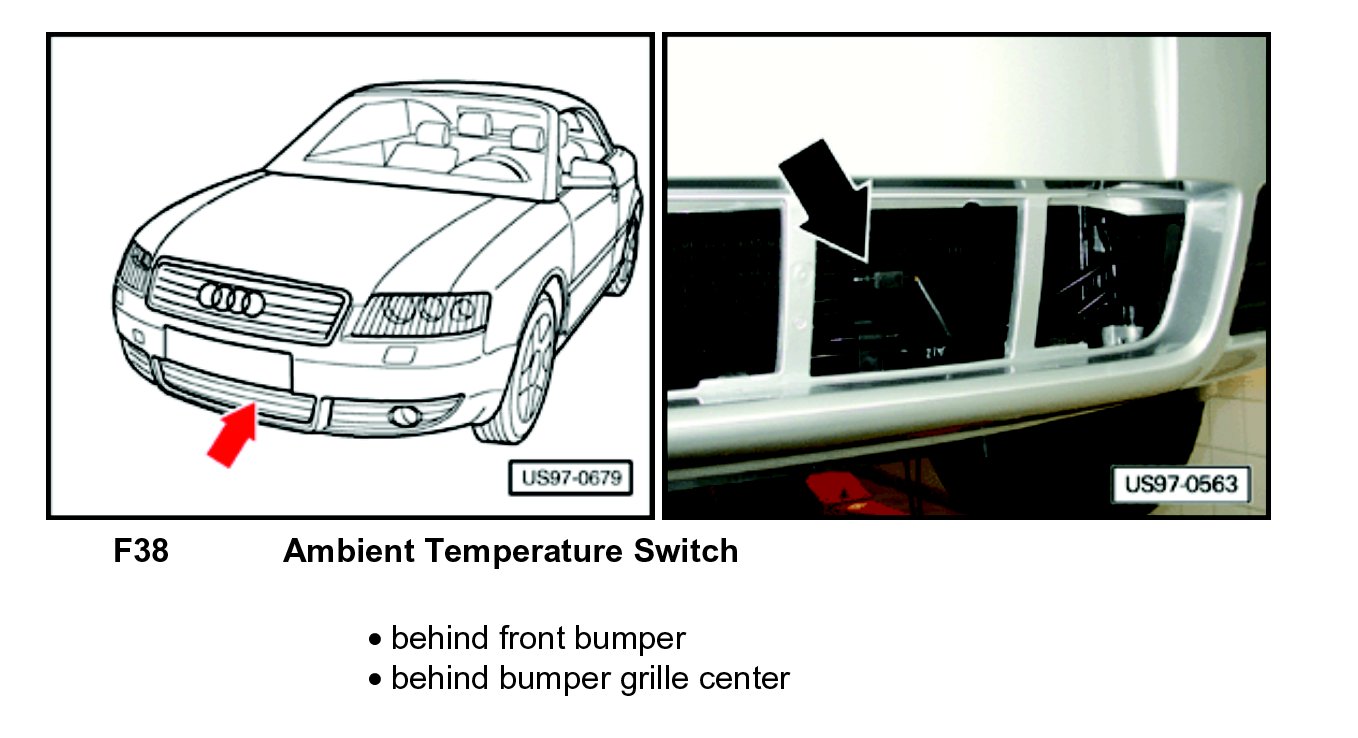 US97-0679

US97-0563

F38 Ambient Temperature Switch

• behind front bumper
• behind bumper grille center