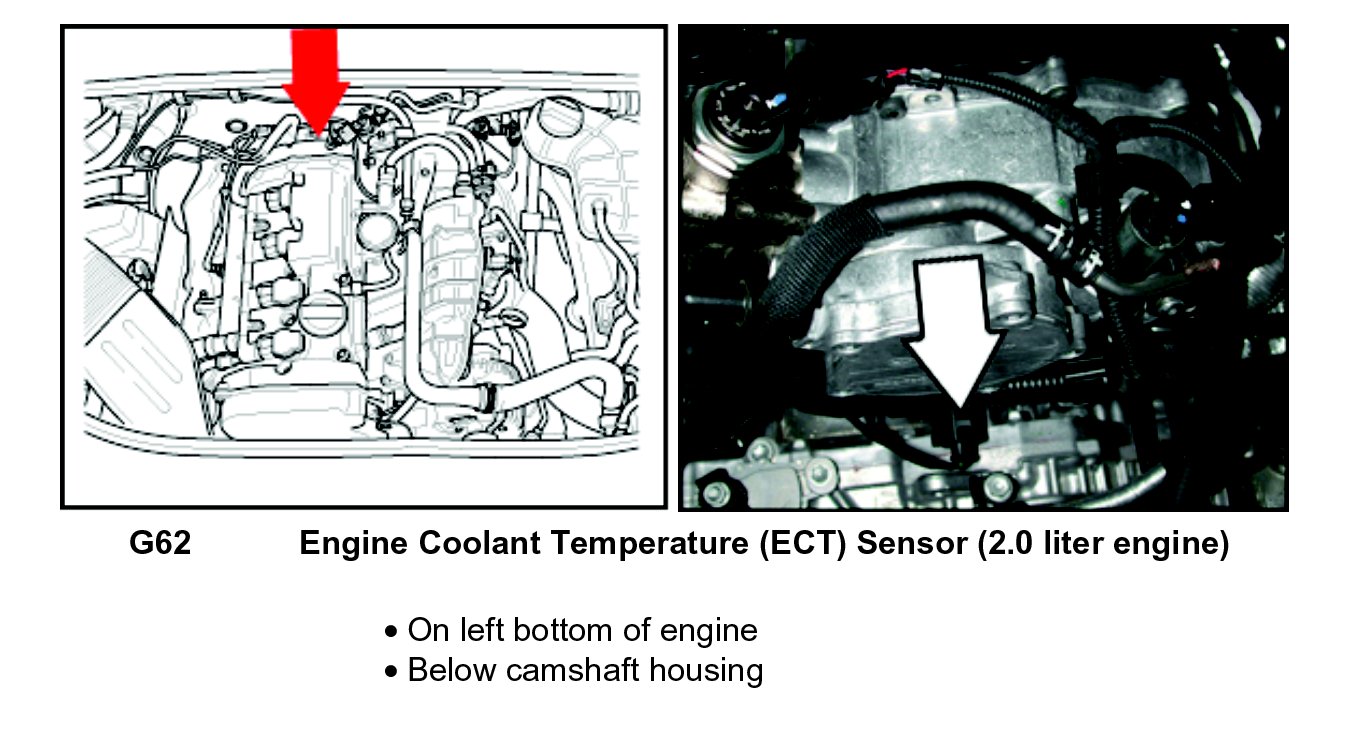 G62 Engine Coolant Temperature (ECT) Sensor (2.0 liter engine)

• On left bottom of engine
• Below camshaft housing