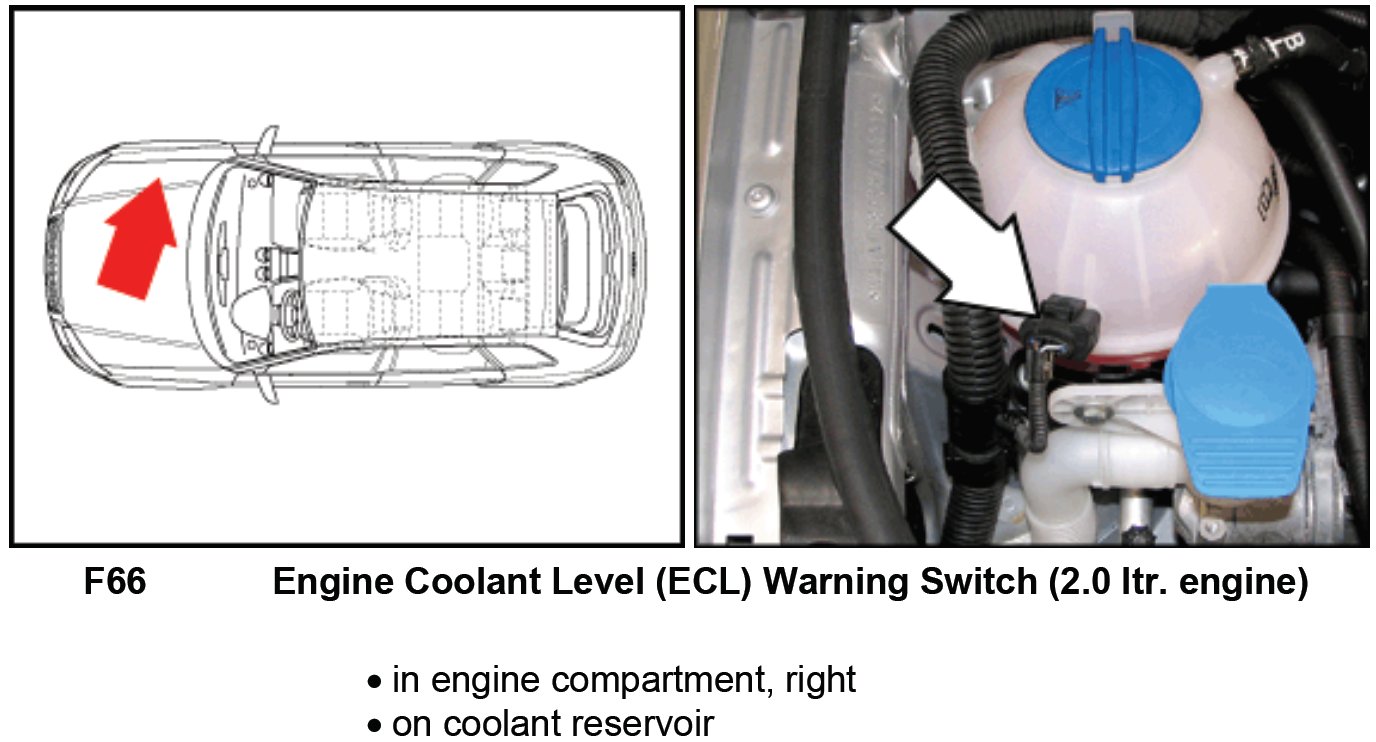 F66 Engine Coolant Level (ECL) Warning Switch (2.0 ltr. engine)

• in engine compartment, right
• on coolant reservoir