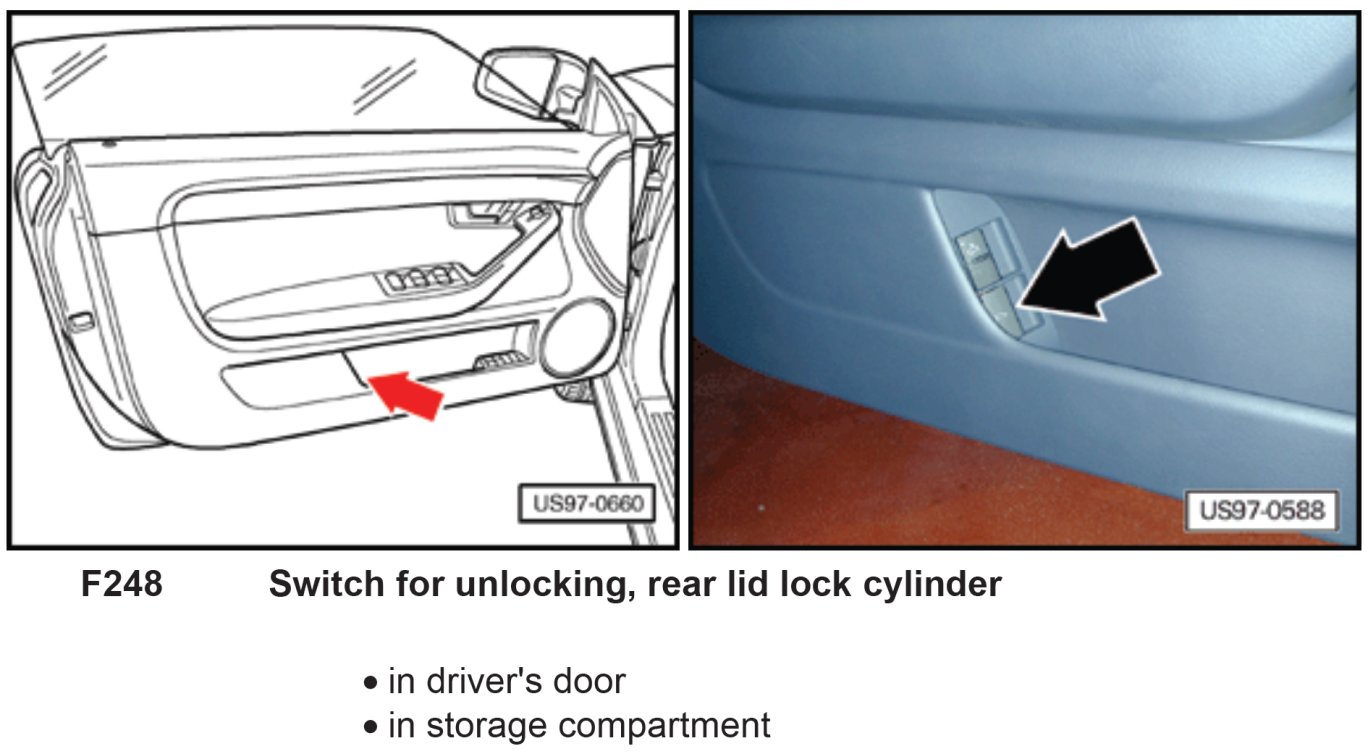 US97-0660

US97-0588

F248 Switch for unlocking, rear lid lock cylinder

• in driver's door
• in storage compartment