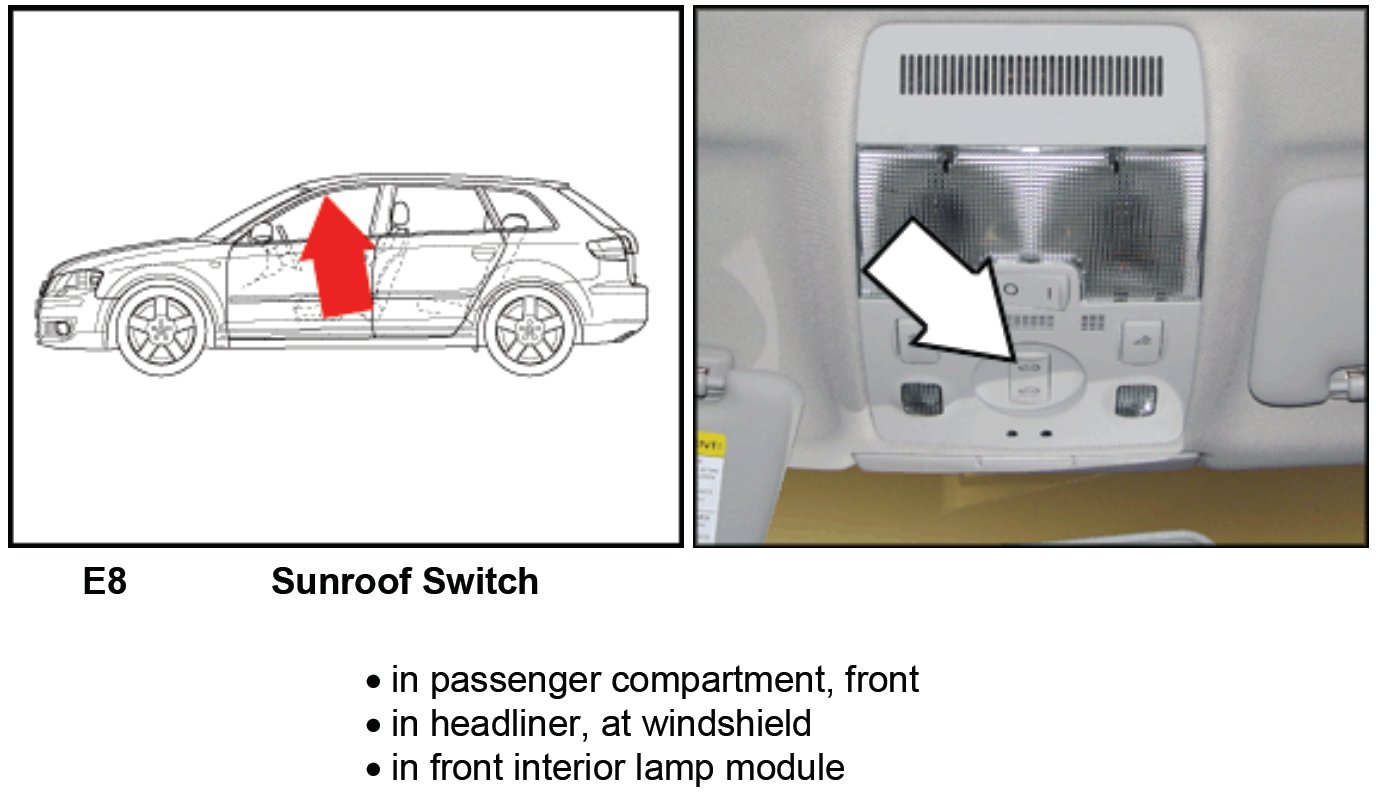 E8 Sunroof Switch

• in passenger compartment, front
• in headliner, at windshield
• in front interior lamp module