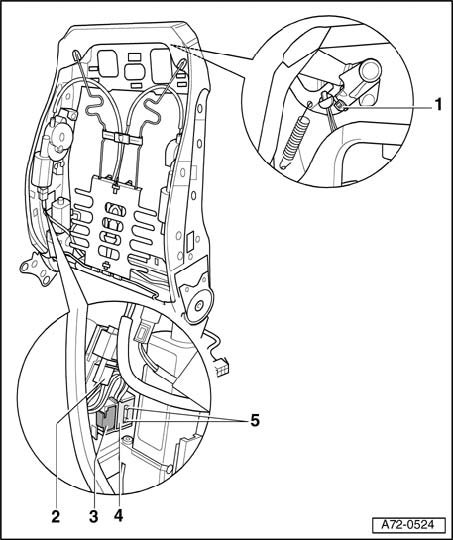 1
5
2
3
4
A72-0524