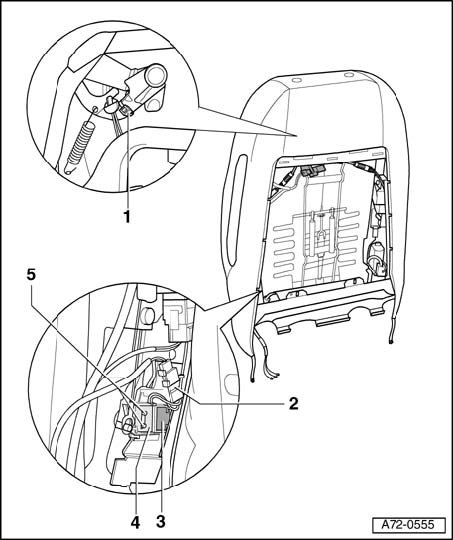 1

5

2

4 3

A72-0555