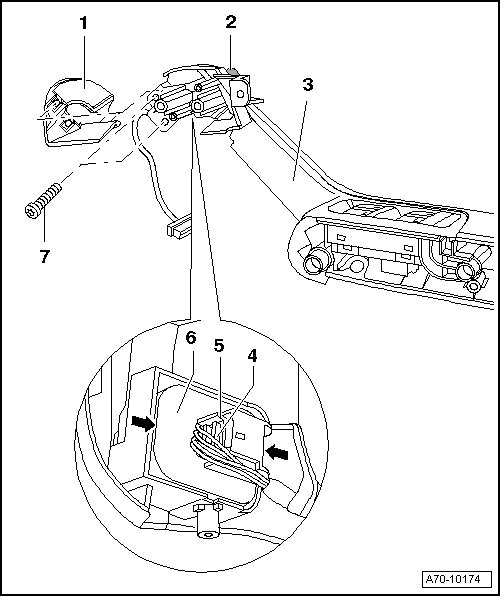 1
2
3
7
6
5
4
A70-10174