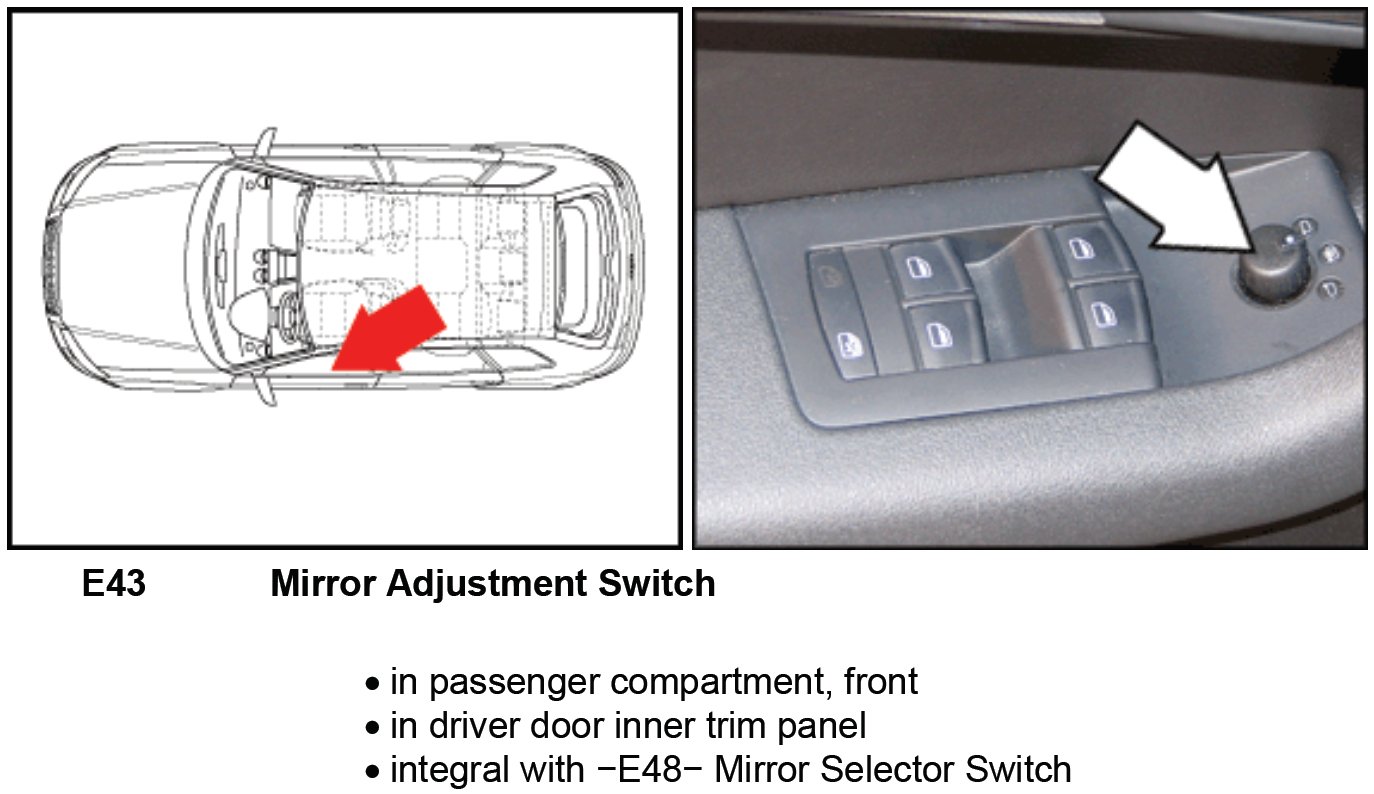 E43 Mirror Adjustment Switch

• in passenger compartment, front
• in driver door inner trim panel
• integral with −E48− Mirror Selector Switch