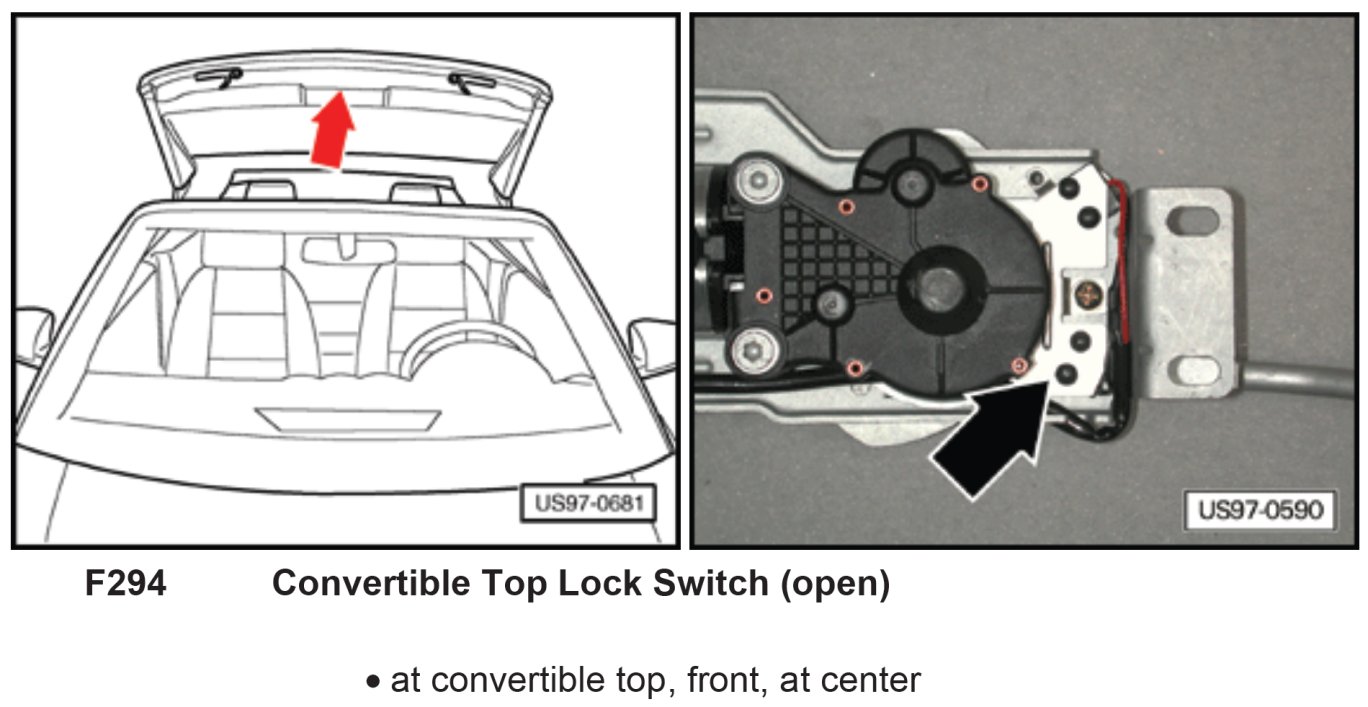 US97-0681

US97-0590

F294 Convertible Top Lock Switch (open)

• at convertible top, front, at center