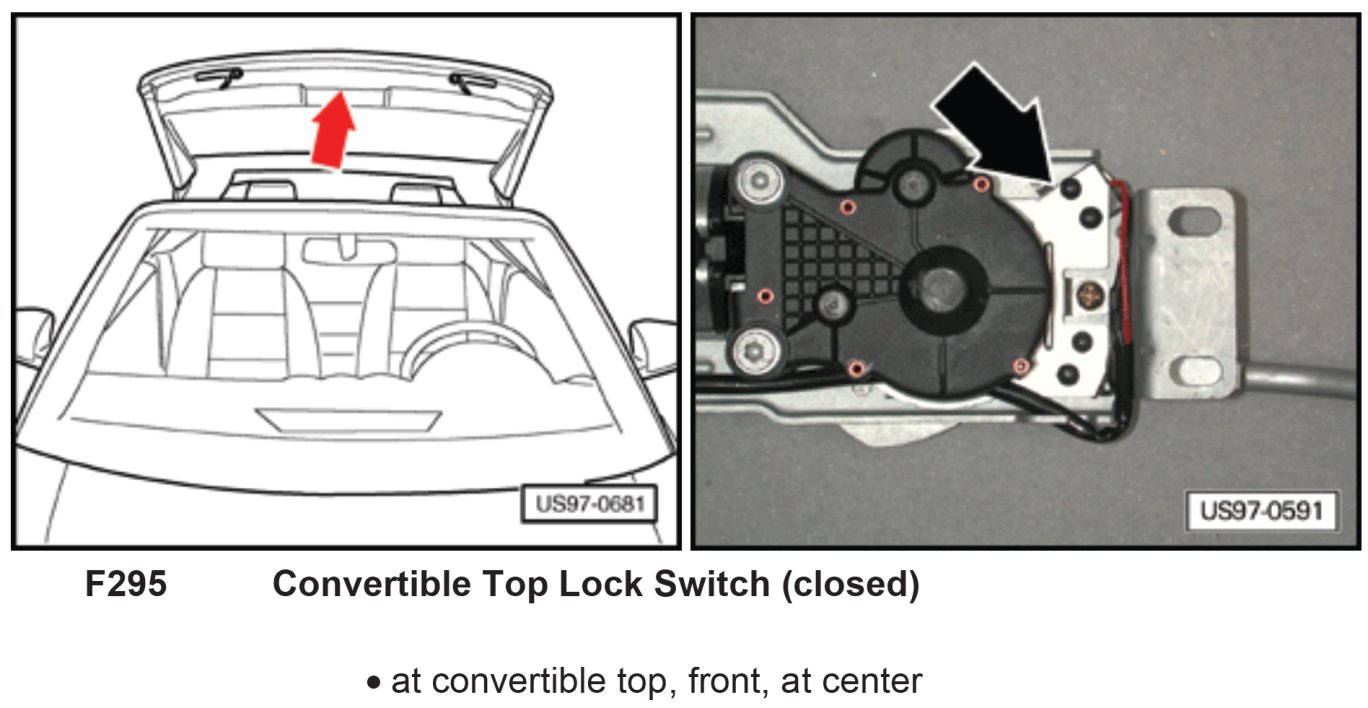 US97-0681

US97-0591

F295 Convertible Top Lock Switch (closed)

• at convertible top, front, at center