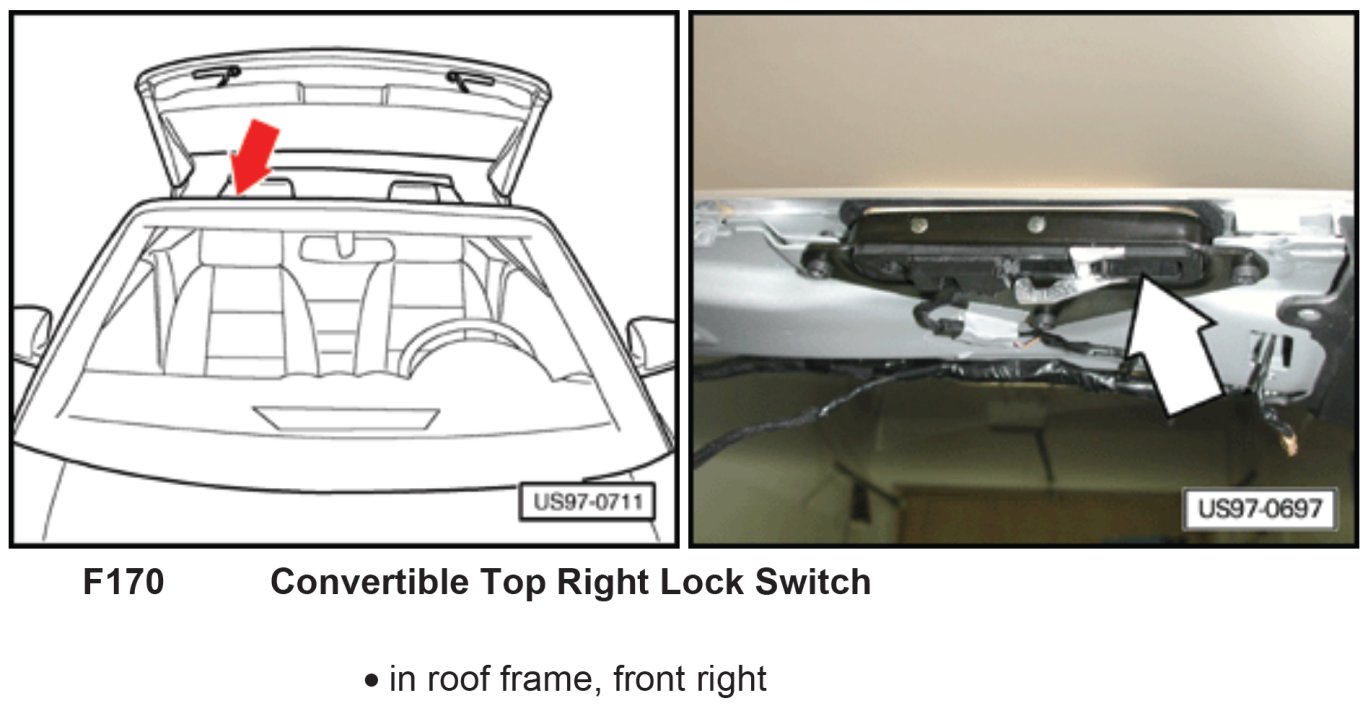 US97-0711

US97-0697

F170 Convertible Top Right Lock Switch

• in roof frame, front right