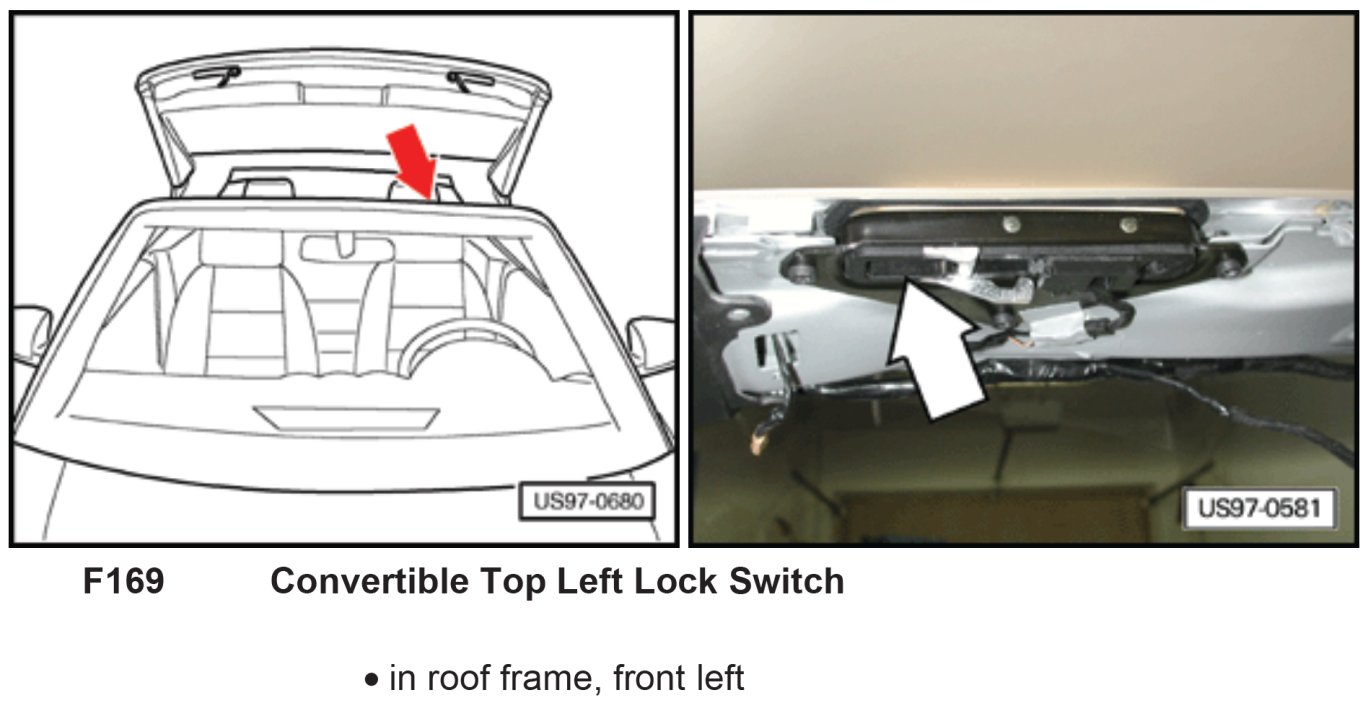 US97-0680

US97-0581

F169 Convertible Top Left Lock Switch

• in roof frame, front left