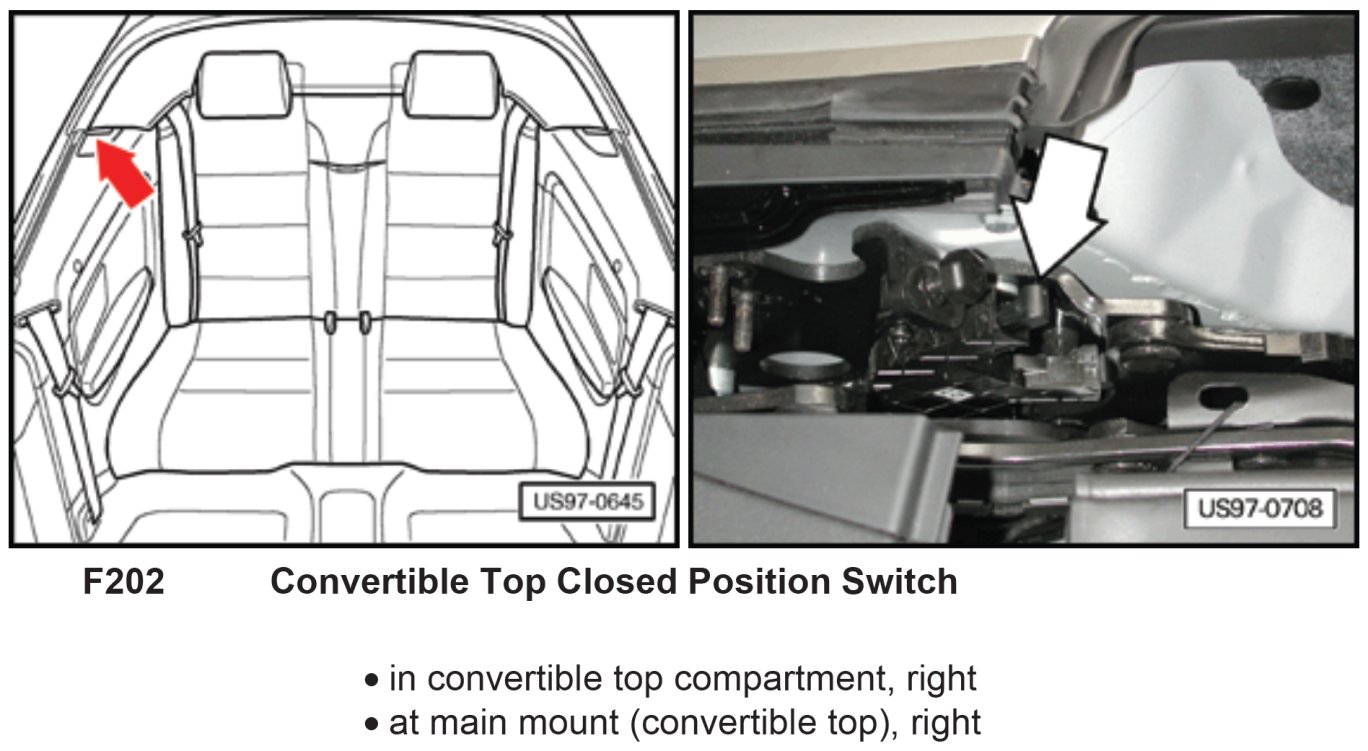 US97-0645

US97-0708

F202 Convertible Top Closed Position Switch

• in convertible top compartment, right
• at main mount (convertible top), right